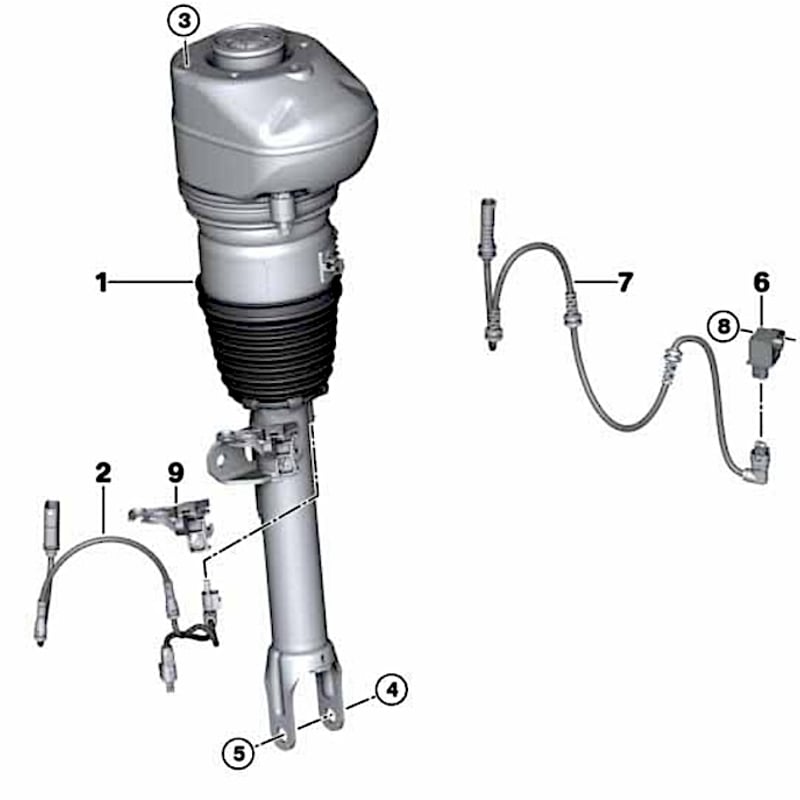 3
1
7
6
8
2
9
4
5