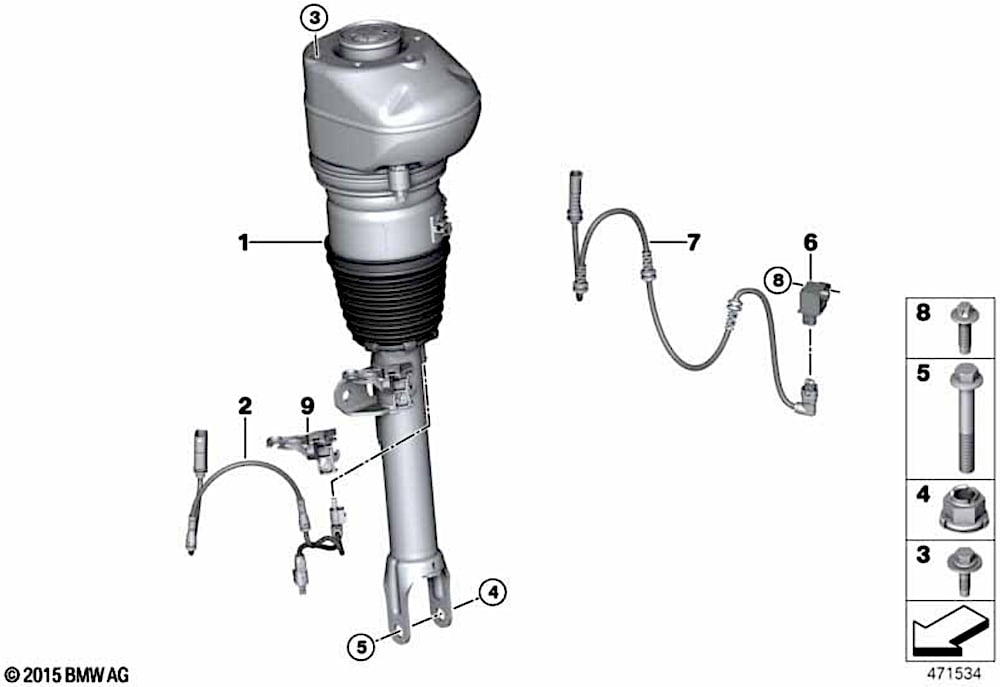 3
1
7
6
8
2
9
4
5
8
5
4
3
© 2015 BMW AG
471534