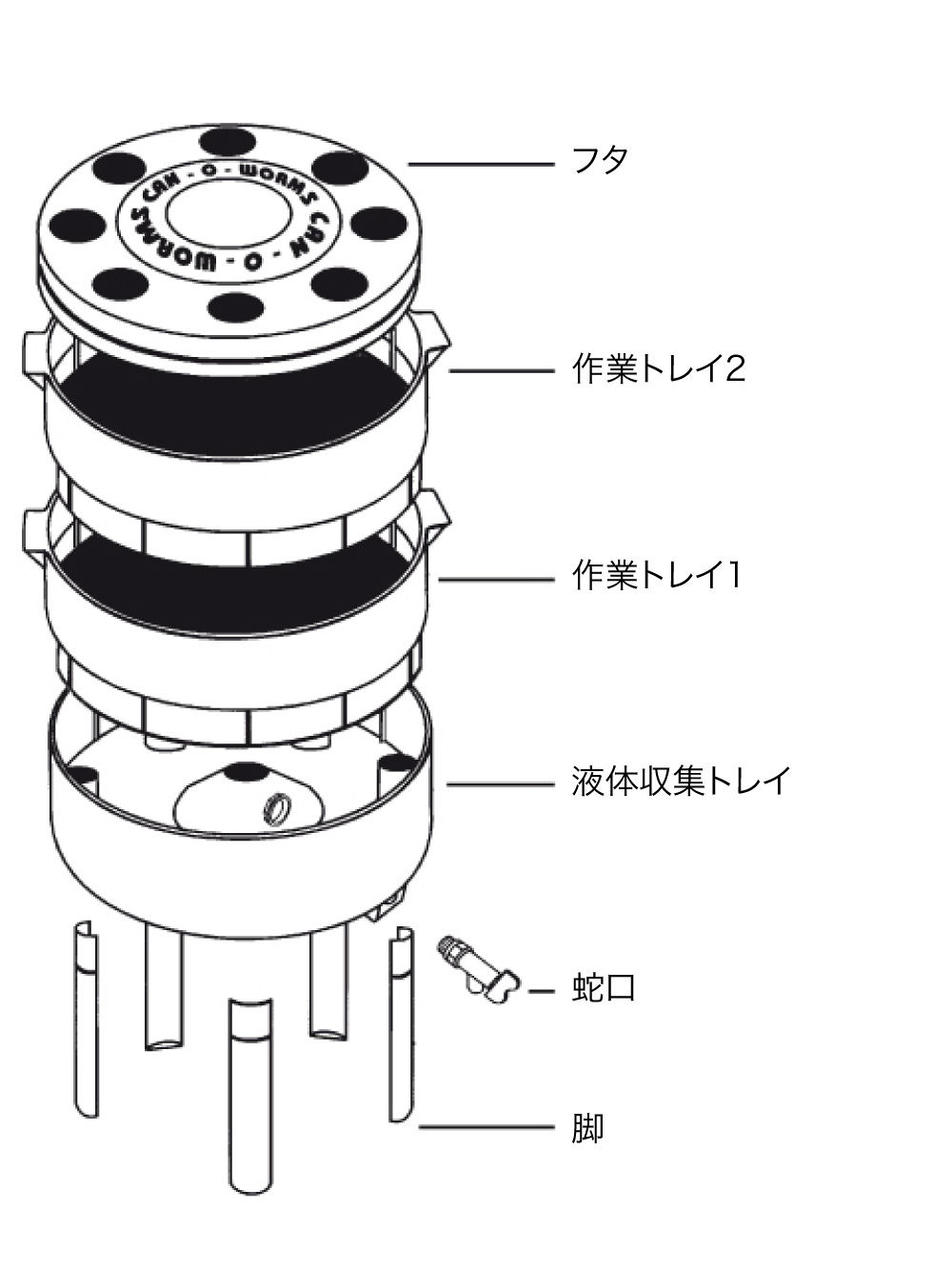 CAN - O - WORMS CAN - O - WORMS

フタ

作業トレイ2

作業トレイ1

液体収集トレイ

蛇口

脚