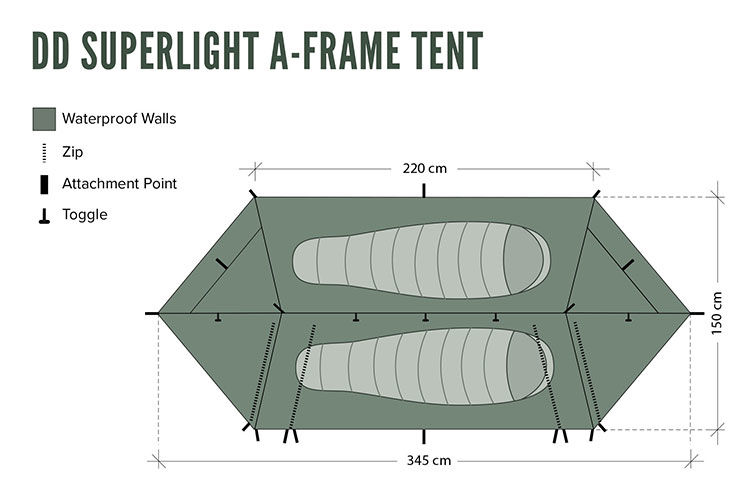 DD SUPERLIGHT A-FRAME TENT

Waterproof Walls

Zip

Attachment Point

Toggle

220 cm

150 cm

345 cm