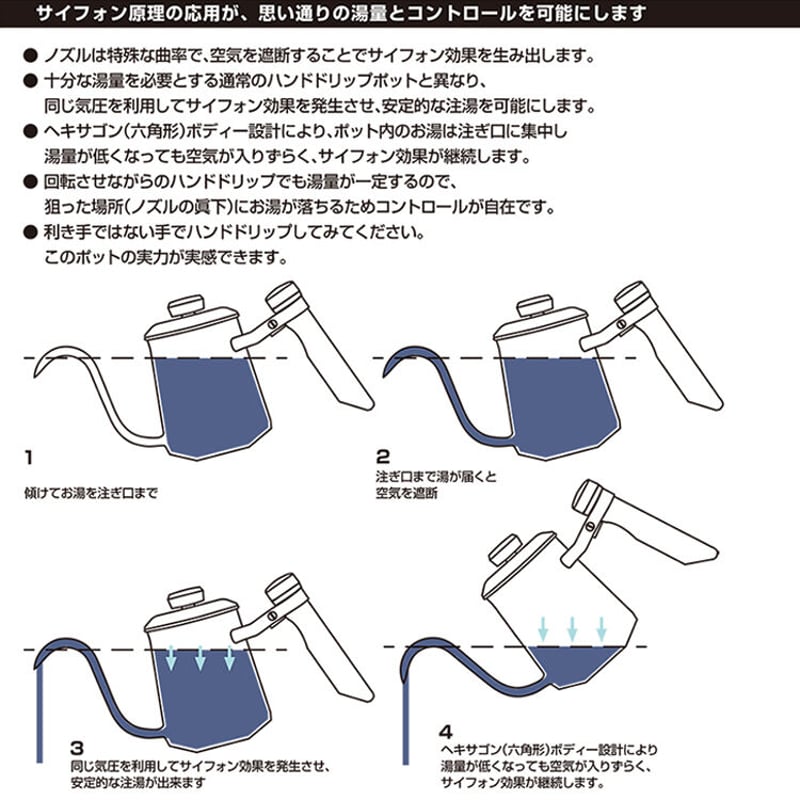 サイフォン原理の応用が、思い通りの湯量とコントロールを可能にします

● ノズルは特殊な曲率で、空気を遮断することでサイフォン効果を生み出します。
● 十分な湯量を必要とする通常のハンドドリップポットと異なり、同じ気圧を利用してサイフォン効果を発生させ、安定的な注湯を可能にします。
● ヘキサゴン(六角形)ボディー設計により、ポット内のお湯は注ぎ口に集中し湯量が低くなっても空気が入りずらく、サイフォン効果が継続します。
● 回転させながらのハンドドリップでも湯量が一定するので、狙った場所(ノズルの眞下)にお湯が落ちるためコントロールが自在です。
● 利き手ではない手でハンドドリップしてみてください。このポットの実力が実感できます。

1
傾けてお湯を注ぎ口まで

2
注ぎ口まで湯が届くと空気を遮断

3
同じ気圧を利用してサイフォン効果を発生させ、安定的な注湯が出来ます

4
ヘキサゴン(六角形)ボディー設計により湯量が低くなっても空気が入りずらく、サイフォン効果が継続します。