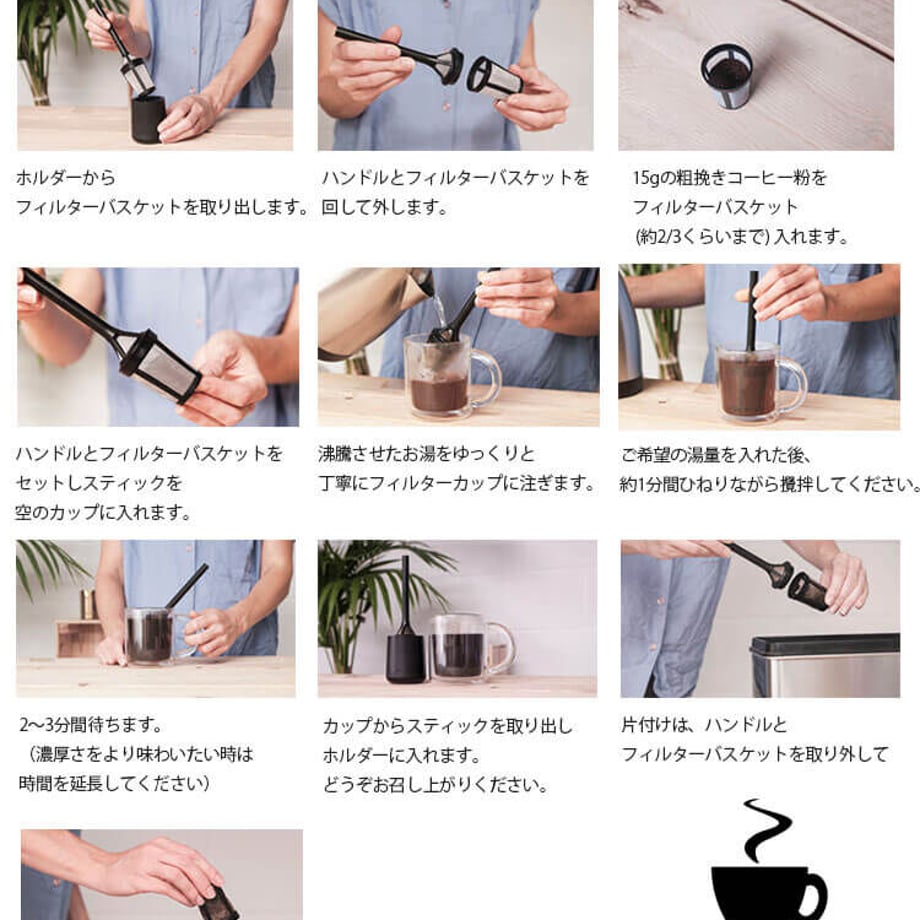 ホルダーから
フィルターバスケットを取り出します。

ハンドルとフィルターバスケットを
回して外します。

15gの粗挽きコーヒー粉を
フィルターバスケット
(約2/3くらいまで) 入れます。

ハンドルとフィルターバスケットを
セットしスティックを
空のカップに入れます。

沸騰させたお湯をゆっくりと
丁寧にフィルターカップに注ぎます。

ご希望の湯量を入れた後、
約1分間ひねりながら攪拌してください。

2~3分間待ちます。
(濃厚さをより味わいたい時は
時間を延長してください)

カップからスティックを取り出し
ホルダーに入れます。
どうぞお召し上がりください。

片付けは、ハンドルと
フィルターバスケットを取り外して