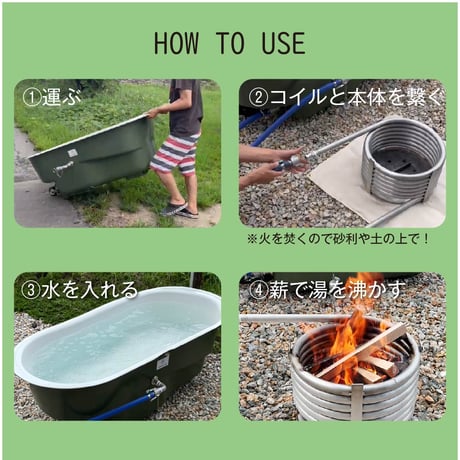 HOW TO USE

①運ぶ

②コイルと本体を繋ぐ

※火を焚くので砂利や土の上で！

③水を入れる

④薪で湯を沸かす