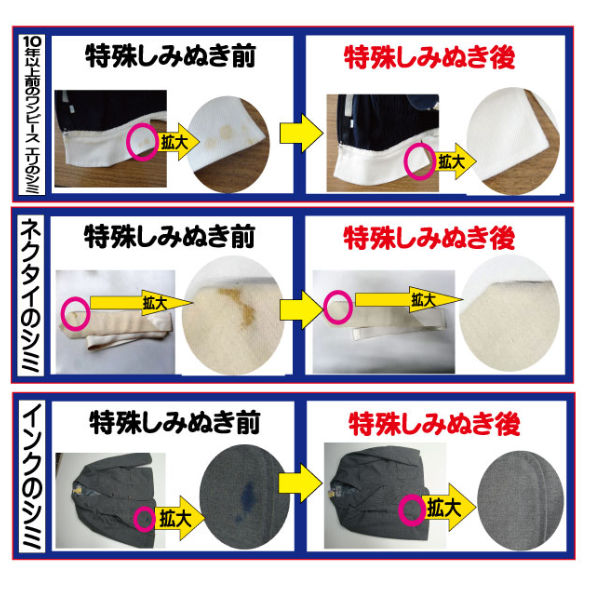 10年以上前のワンピース エリのシミ

特殊しみぬき前

拡大

特殊しみぬき後

拡大

ネクタイのシミ

特殊しみぬき前

拡大

特殊しみぬき後

拡大

インクのシミ

特殊しみぬき前

拡大

特殊しみぬき後

拡大