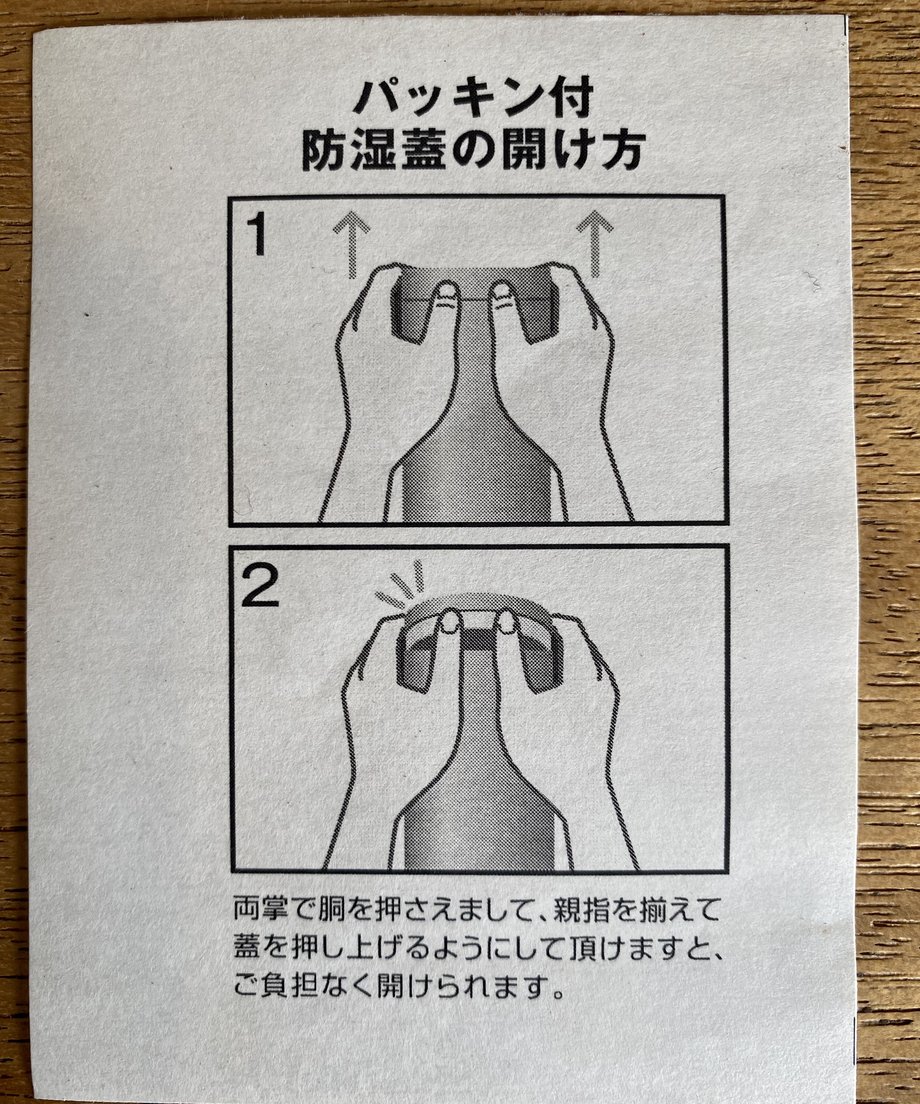 パッキン付
防湿蓋の開け方

1

2

両掌で胴を押さえまして、親指を揃えて蓋を押し上げるようにして頂けますと、ご負担なく開けられます。