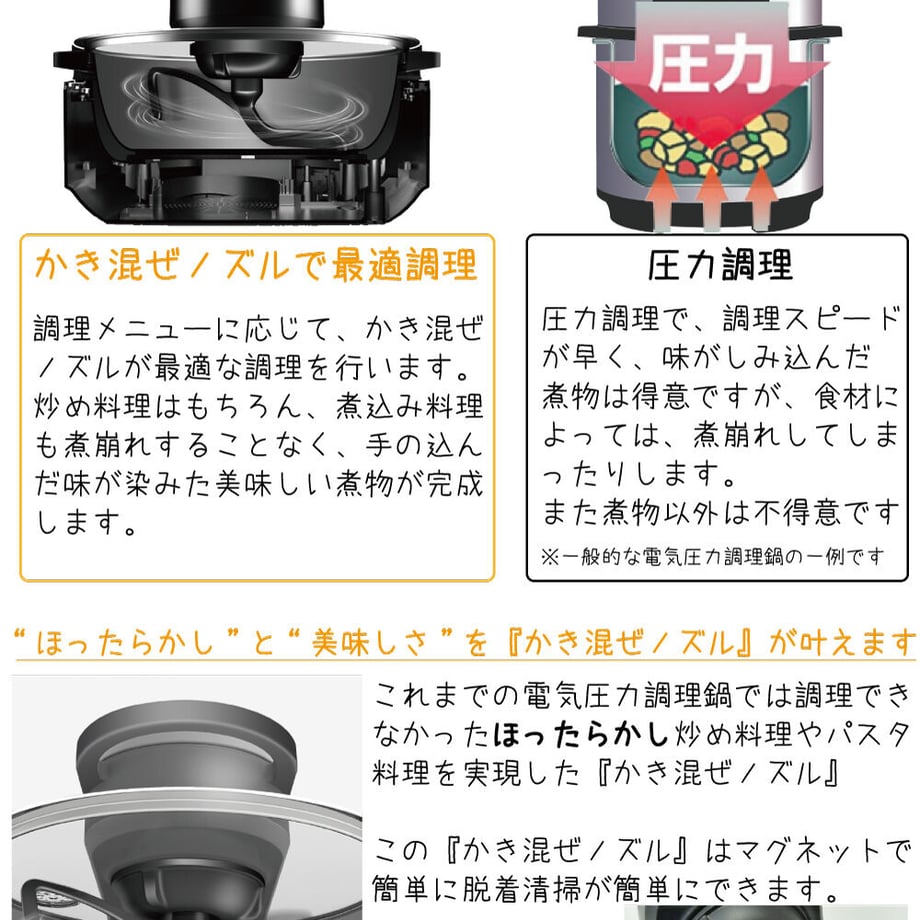 圧力

かき混ぜノズルで最適調理

調理メニューに応じて、かき混ぜノズルが最適な調理を行います。炒め料理はもちろん、煮込み料理も煮崩れすることなく、手の込んだ味が染みた美味しい煮物が完成します。

圧力調理

圧力調理で、調理スピードが早く、味がしみ込んだ煮物は得意ですが、食材によっては、煮崩れしてしまったりします。
また煮物以外は不得意です

※一般的な電気圧力調理鍋の一例です

“ほったらかし”と“美味しさ”を『かき混ぜノズル』が叶えます

これまでの電気圧力調理鍋では調理できなかったほったらかし炒め料理やパスタ料理を実現した『かき混ぜノズル』

この『かき混ぜノズル』はマグネットで簡単に脱着清掃が簡単にできます。