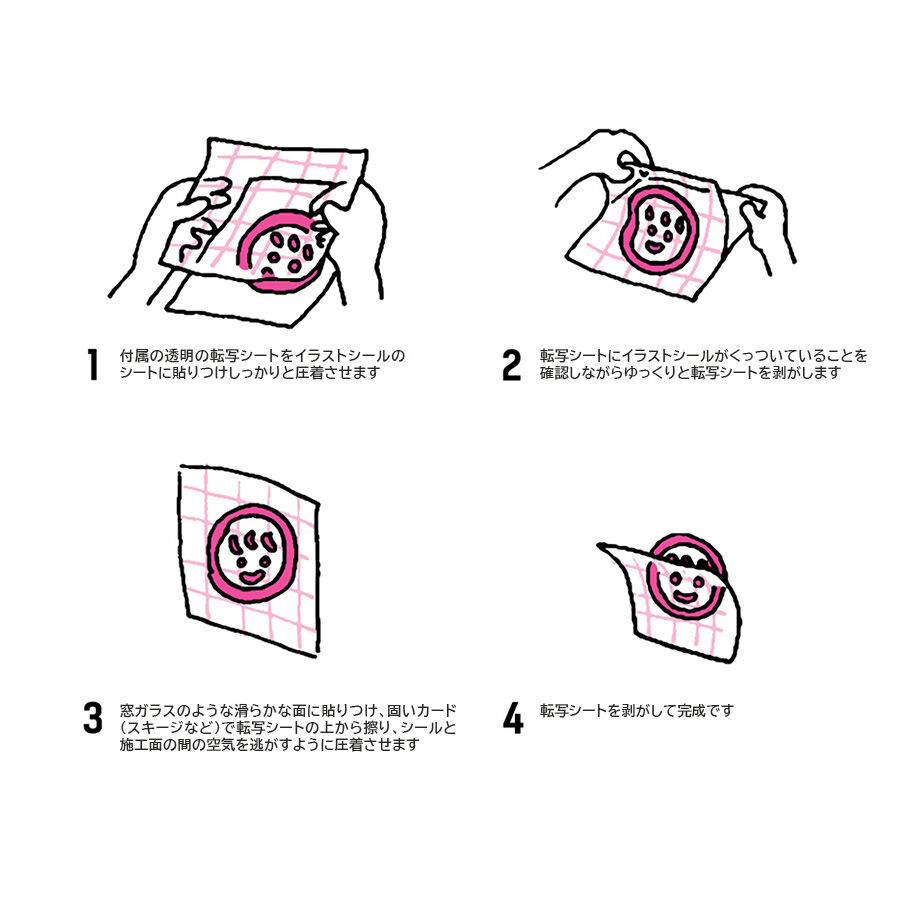 1 付属の透明の転写シートをイラストシールのシートに貼りつけしっかりと圧着させます

2 転写シートにイラストシールがくっついていることを確認しながらゆっくりと転写シートを剥がします

3 窓ガラスのような滑らかな面に貼りつけ、固いカード（スキージなど）で転写シートの上から擦り、シールと施工面の間の空気を逃がすように圧着させます

4 転写シートを剥がして完成です