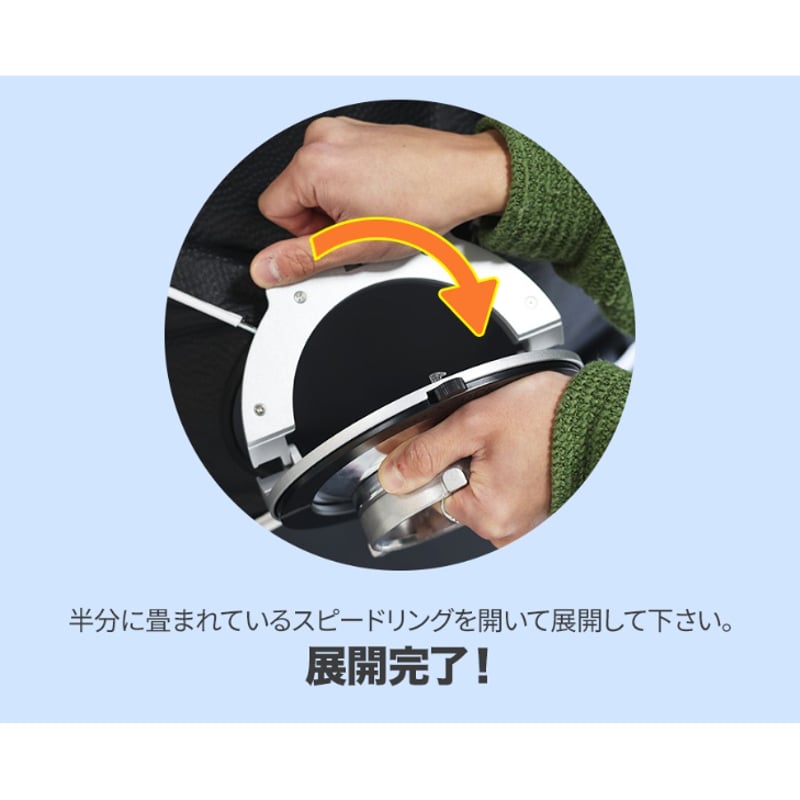 半分に畳まれているスピードリングを開いて展開して下さい。

展開完了！