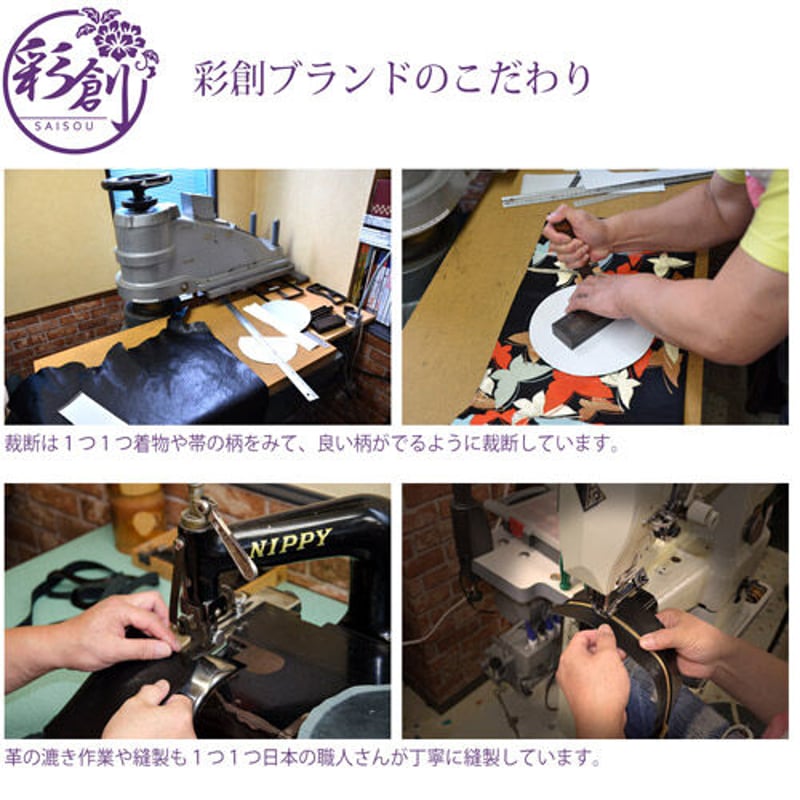 彩創
SAISOU

彩創ブランドのこだわり

裁断は１つ１つ着物や帯の柄をみて、良い柄がでるように裁断しています。

NIPPY

革の漉き作業や縫製も１つ１つ日本の職人さんが丁寧に縫製しています。