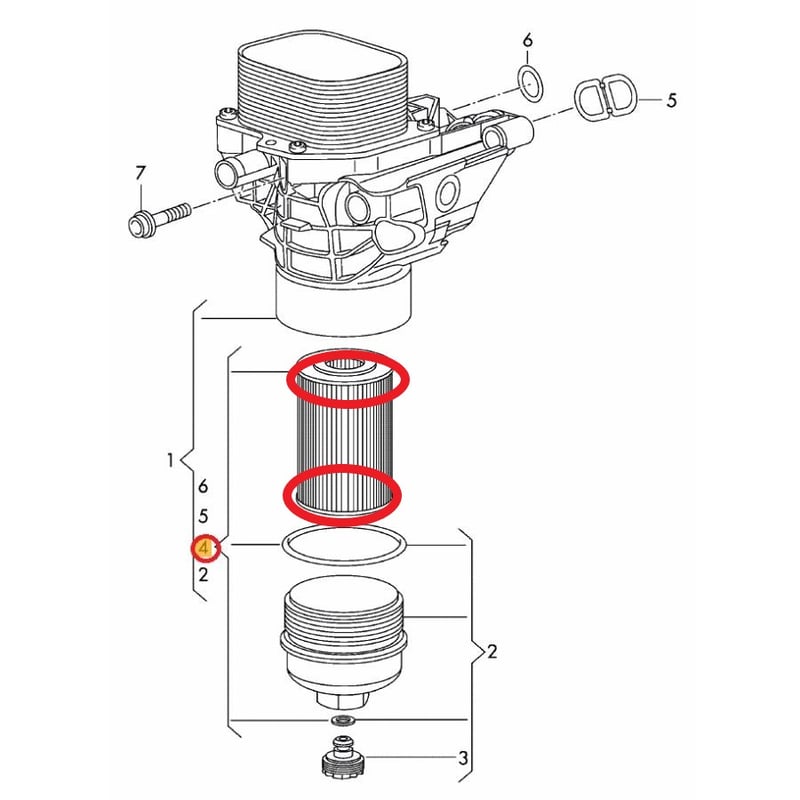 6
5
7
1
6
5
4
2
2
3