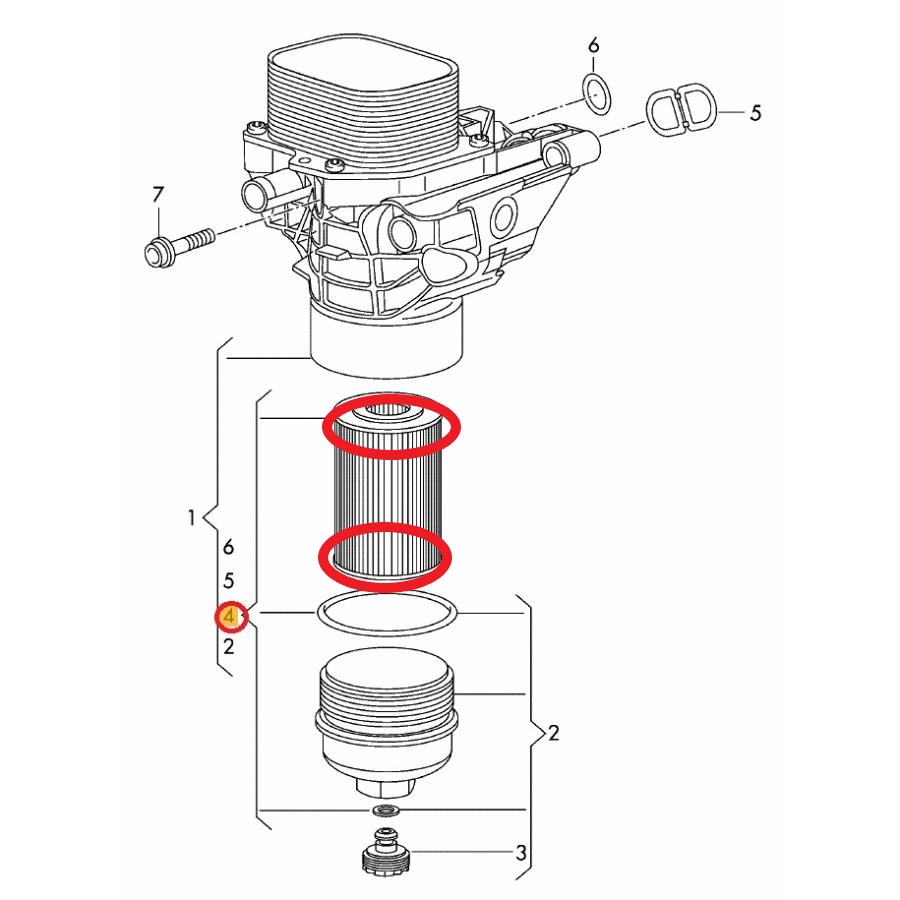 6
5
7
1
6
5
4
2
2
3