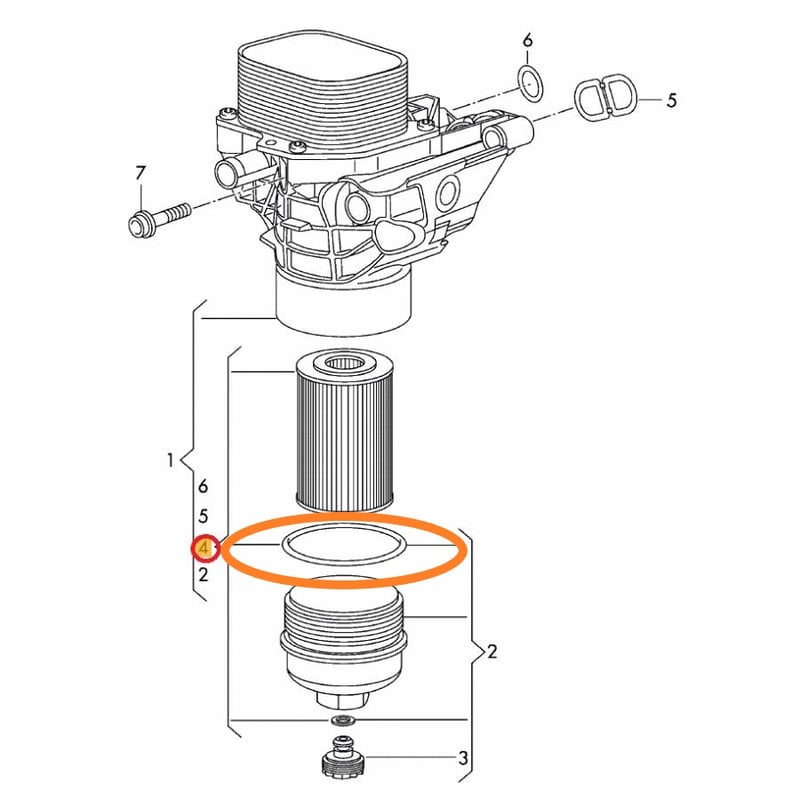 6
5
7
1
6
5
4
2
2
3