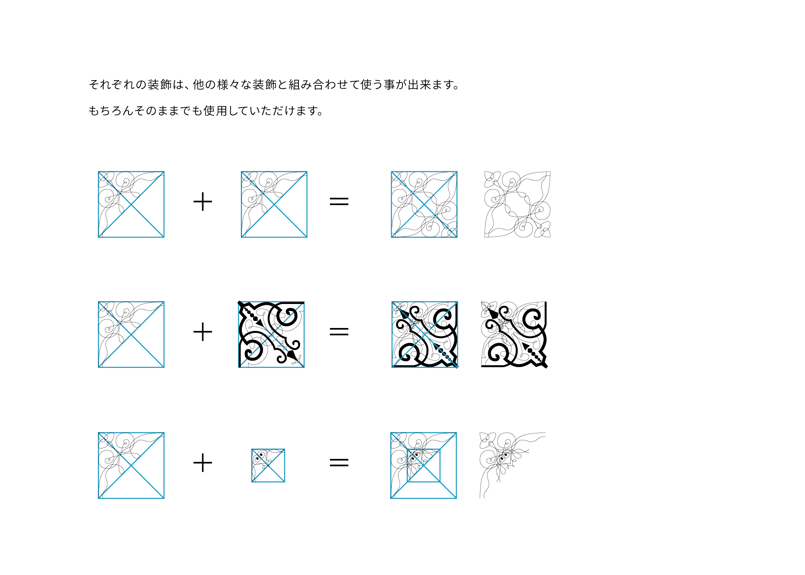 それぞれの装飾は、他の様々な装飾と組み合わせて使う事が出来ます。

もちろんそのままでも使用していただけます。

+ =

+ =

+ =