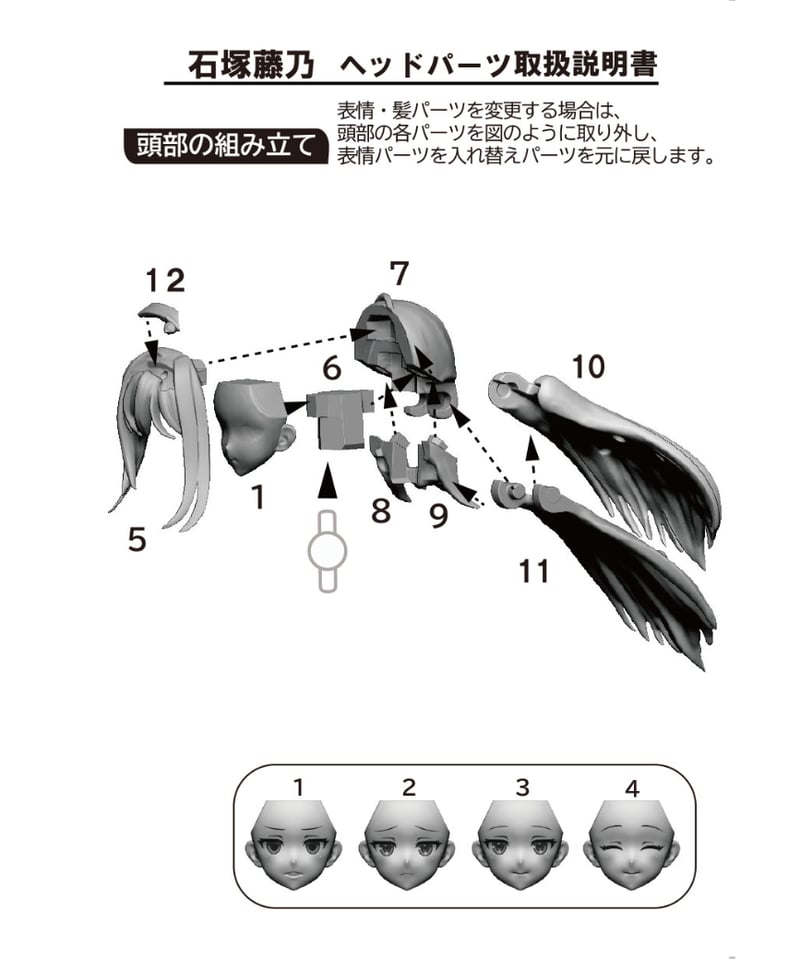 石塚藤乃　ヘッドパーツ取扱説明書

頭部の組み立て

表情・髪パーツを変更する場合は、頭部の各パーツを図のように取り外し、表情パーツを入れ替えパーツを元に戻します。

12
7
6
10
1
8
9
5
11

1
2
3
4