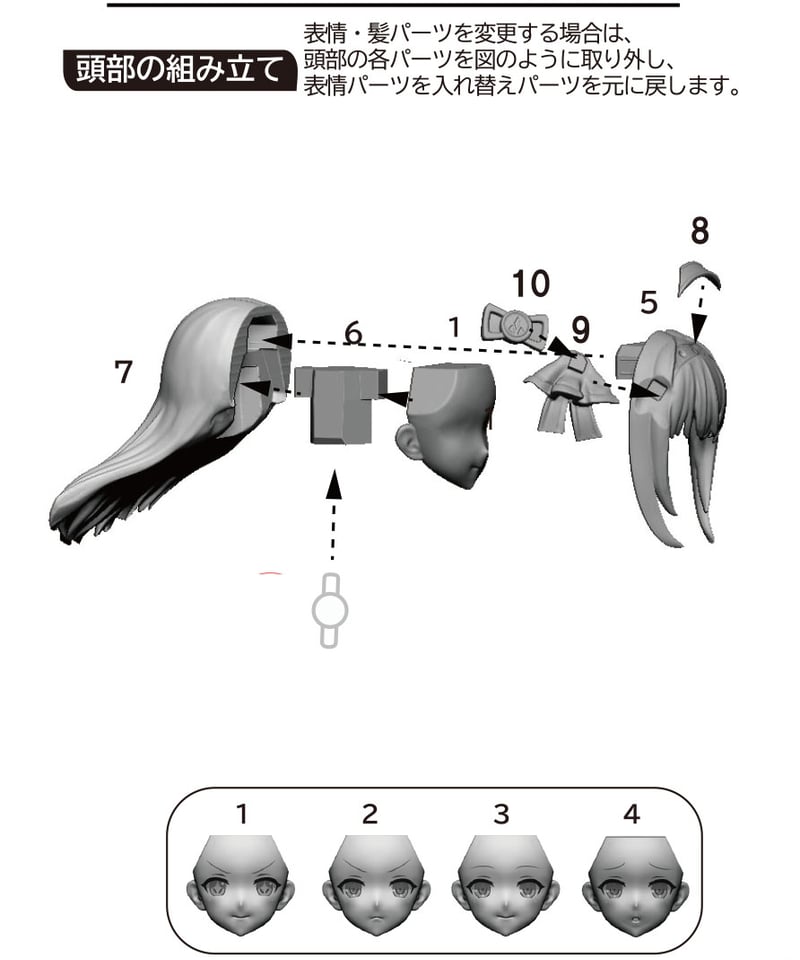 頭部の組み立て

表情・髪パーツを変更する場合は、頭部の各パーツを図のように取り外し、表情パーツを入れ替えパーツを元に戻します。

8
10
5
6
1
9
7

1
2
3
4