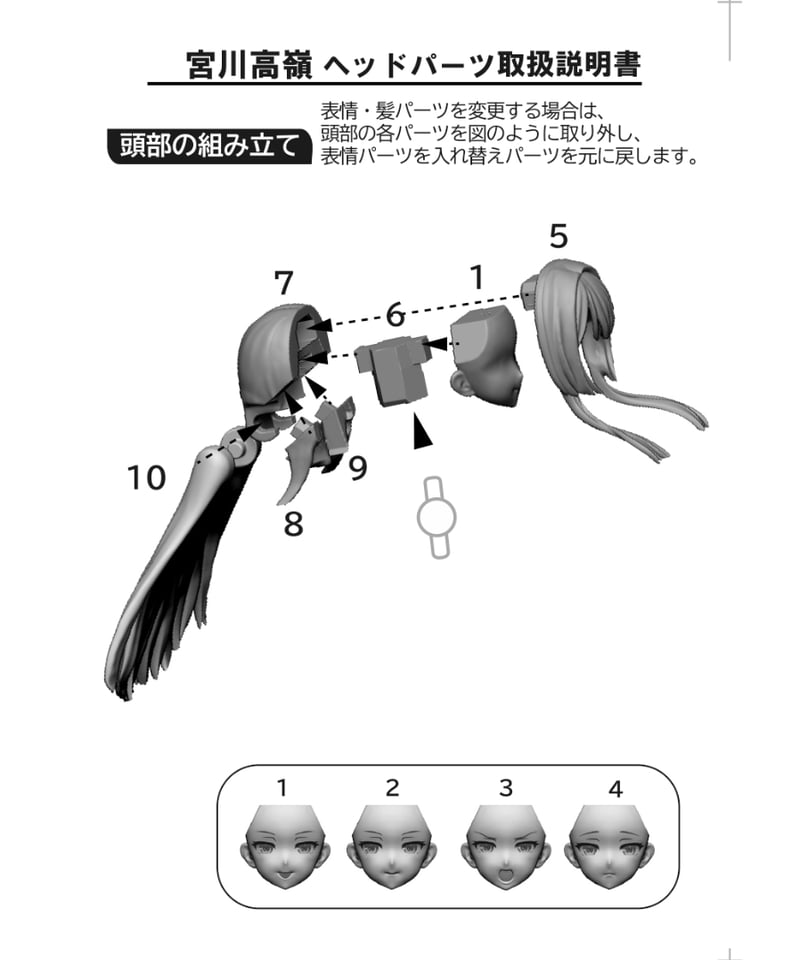 宮川高嶺 ヘッドパーツ取扱説明書

頭部の組み立て

表情・髪パーツを変更する場合は、頭部の各パーツを図のように取り外し、表情パーツを入れ替えパーツを元に戻します。

5

7

1

6

10

9

8

1

2

3

4