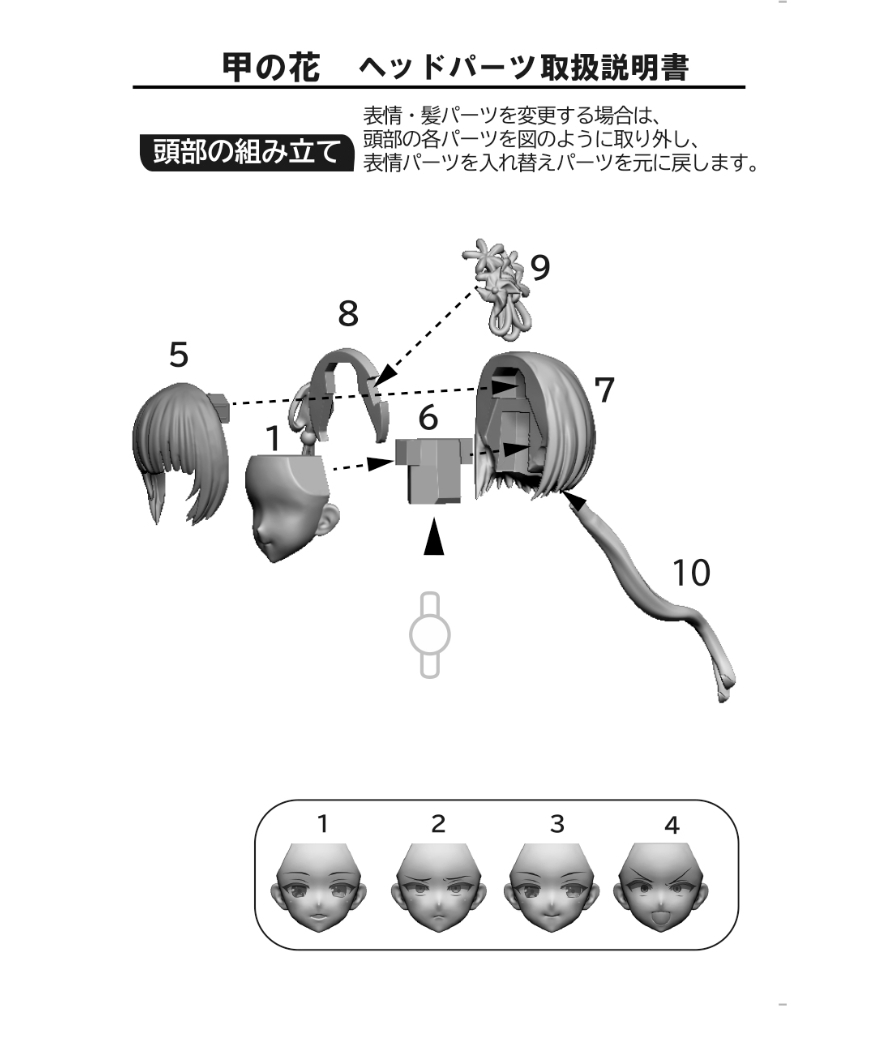 甲の花　ヘッドパーツ取扱説明書

頭部の組み立て

表情・髪パーツを変更する場合は、頭部の各パーツを図のように取り外し、表情パーツを入れ替えパーツを元に戻します。

9
8
5
7
6
1
10

1　2　3　4