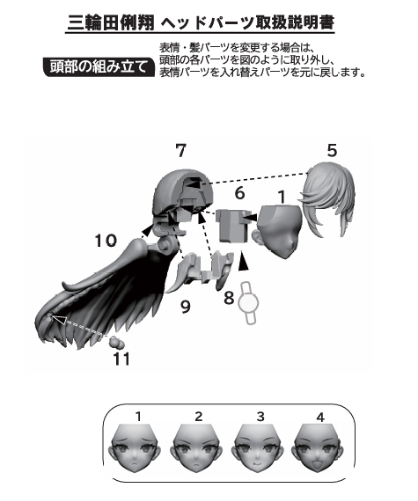 三輪田俐翔 ヘッドパーツ取扱説明書

頭部の組み立て

表情・髪パーツを変更する場合は、頭部の各パーツを図のように取り外し、表情パーツを入れ替えパーツを元に戻します。

7
5
6
1
10
9
8
11

1
2
3
4