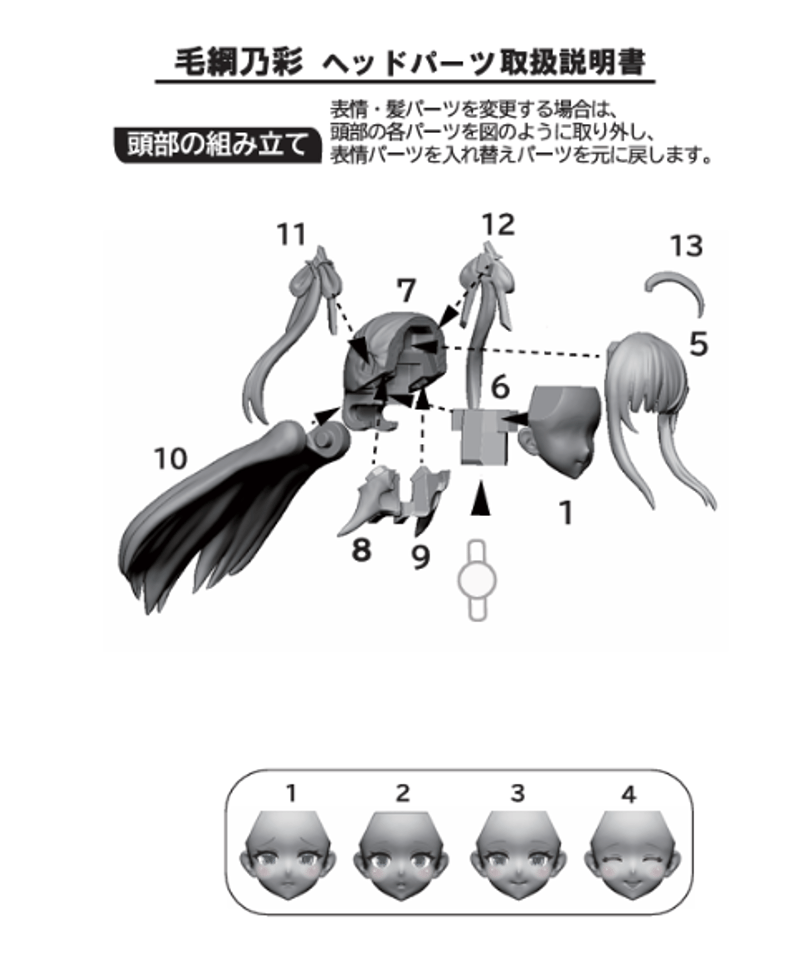 毛綱乃彩 ヘッドパーツ取扱説明書

頭部の組み立て

表情・髪パーツを変更する場合は、頭部の各パーツを図のように取り外し、表情パーツを入れ替えパーツを元に戻します。

11
12
13
7
5
6
10
1
8
9

1
2
3
4