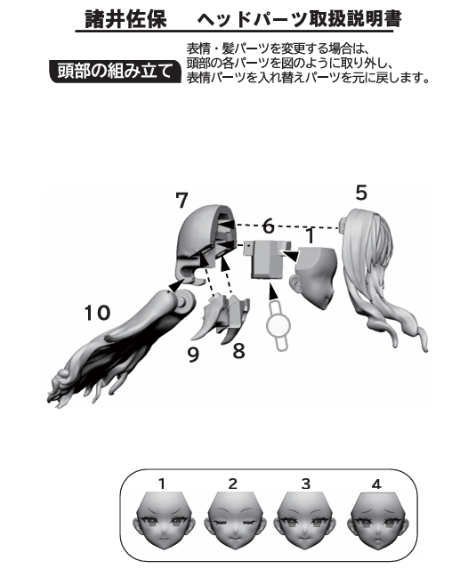 諸井佐保　ヘッドパーツ取扱説明書

頭部の組み立て

表情・髪パーツを変更する場合は、頭部の各パーツを図のように取り外し、表情パーツを入れ替えパーツを元に戻します。

7

5

6

1

10

9

8

1　2　3　4