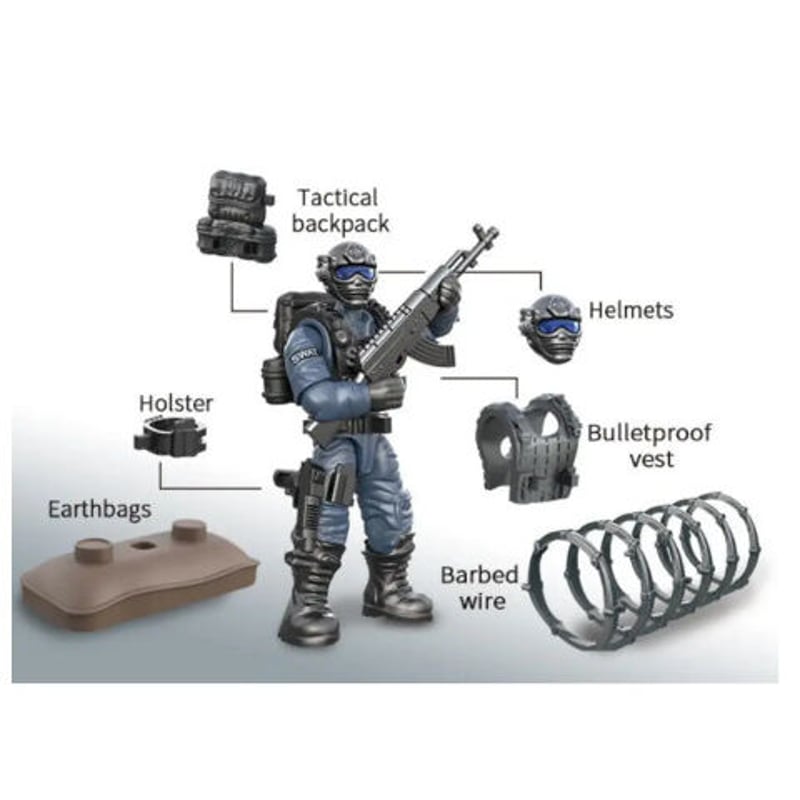 Tactical backpack

Helmets

SWAT

Holster

Bulletproof vest

Earthbags

Barbed wire