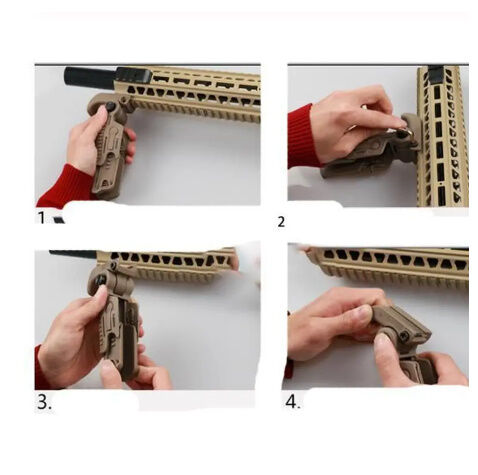 1

2

3.

4.