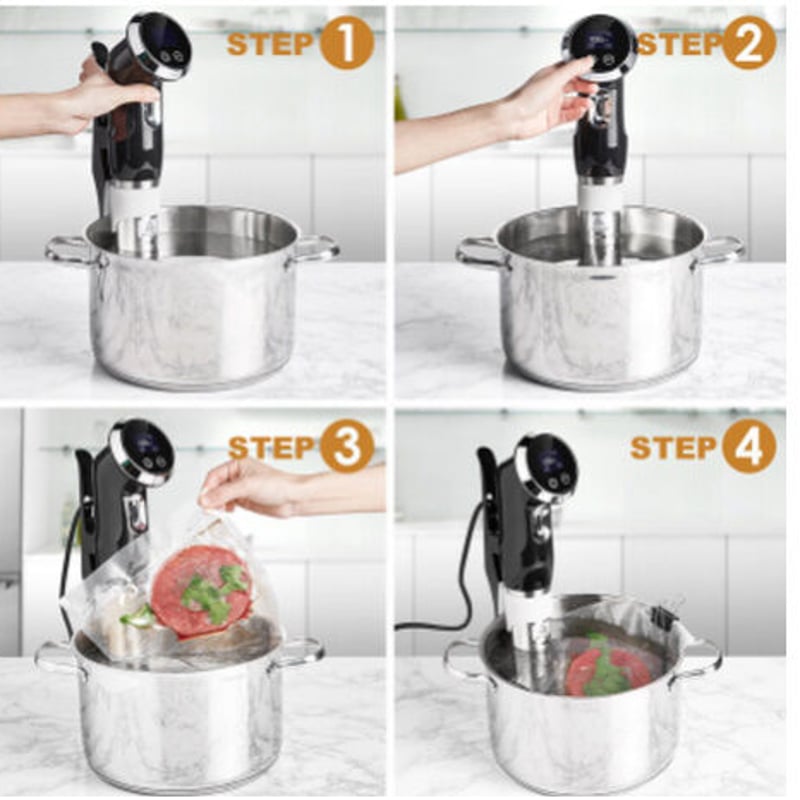 STEP 1

STEP 2

STEP 3

STEP 4