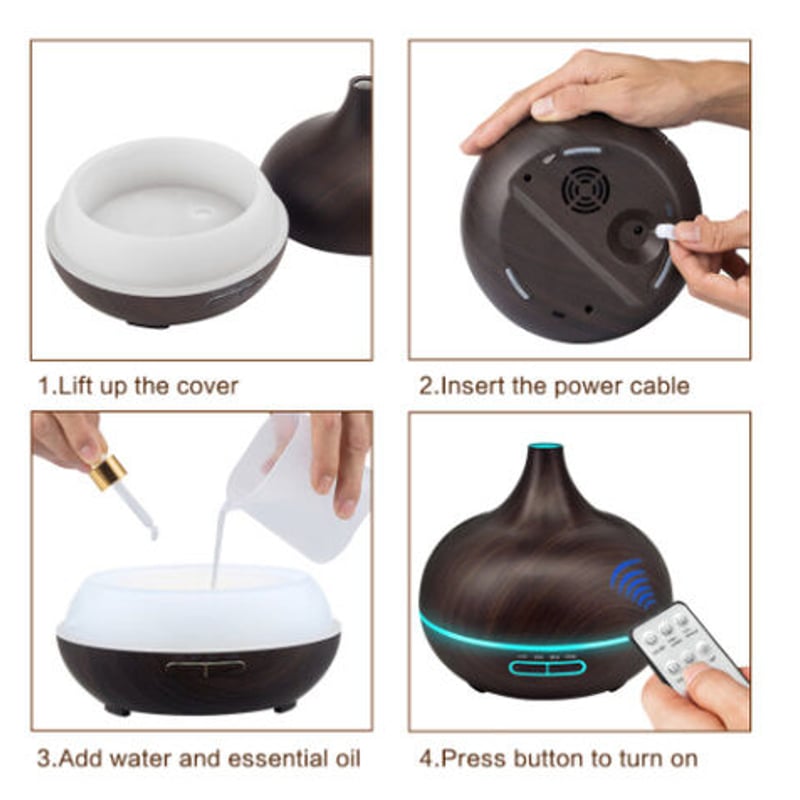 1.Lift up the cover

2.Insert the power cable

3.Add water and essential oil

4.Press button to turn on