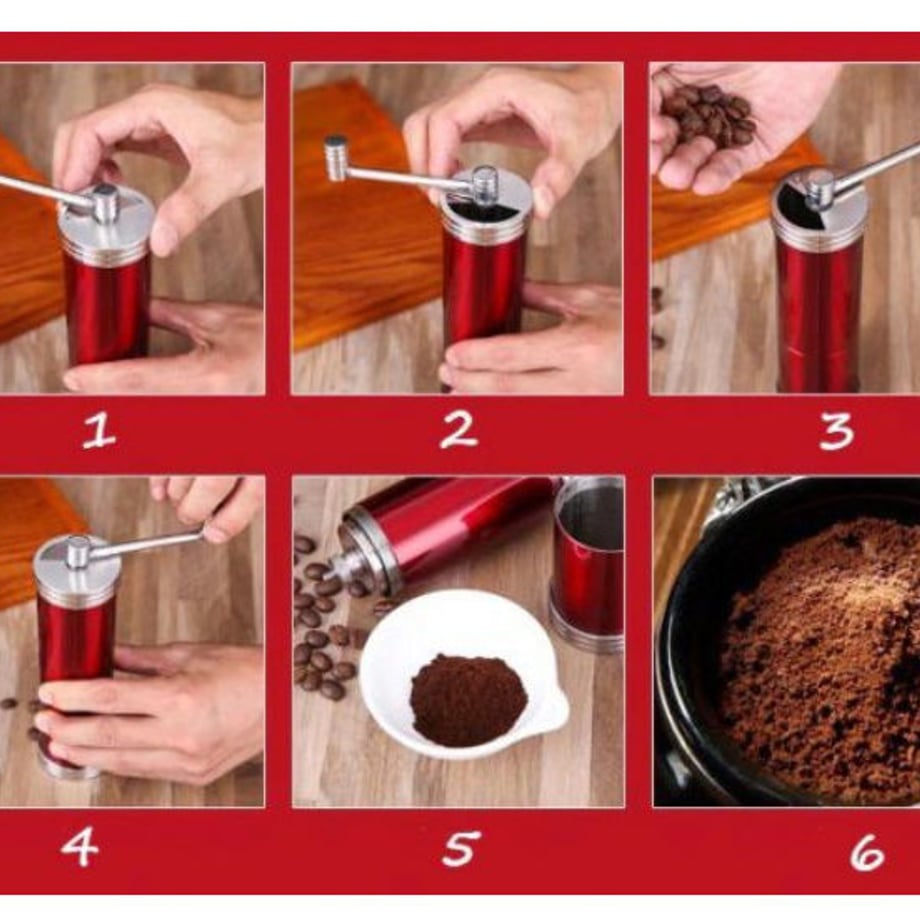 1 2 3

4 5 6