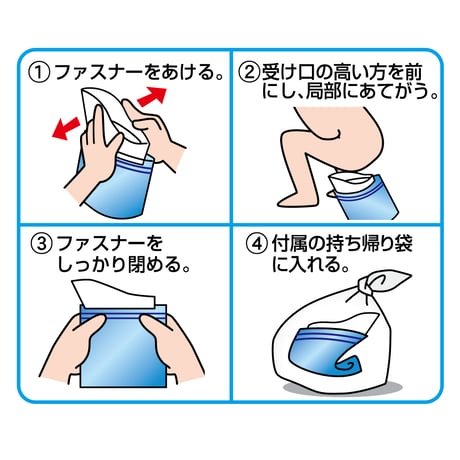 ① ファスナーをあける。

② 受け口の高い方を前にし、局部にあてがう。

③ ファスナーをしっかり閉める。

④ 付属の持ち帰り袋に入れる。