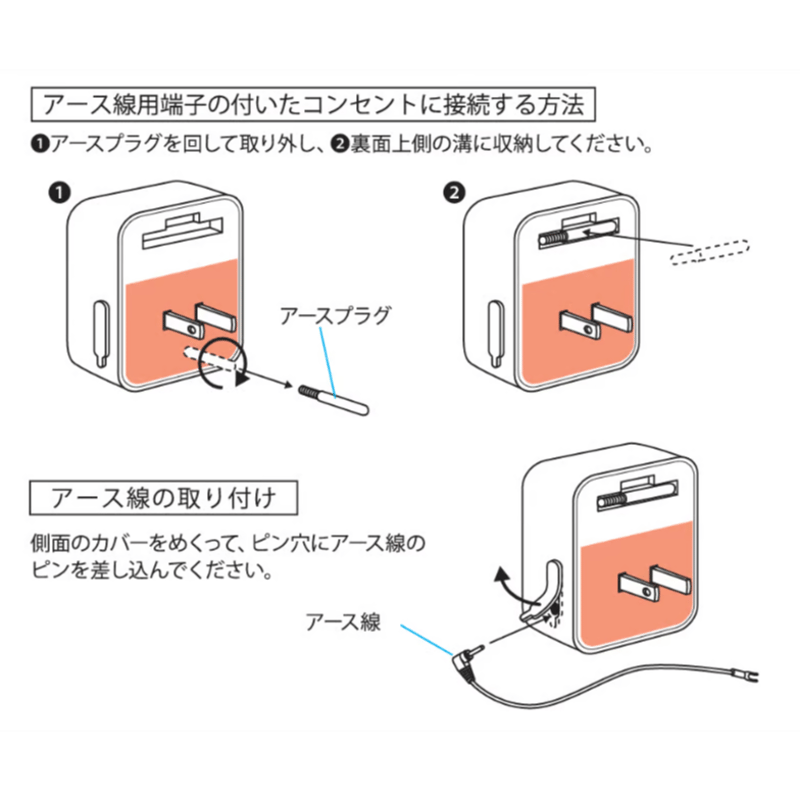 アース線用端子の付いたコンセントに接続する方法

❶アースプラグを回して取り外し、❷裏面上側の溝に収納してください。

❶

アースプラグ

❷

アース線の取り付け

側面のカバーをめくって、ピン穴にアース線のピンを差し込んでください。

アース線