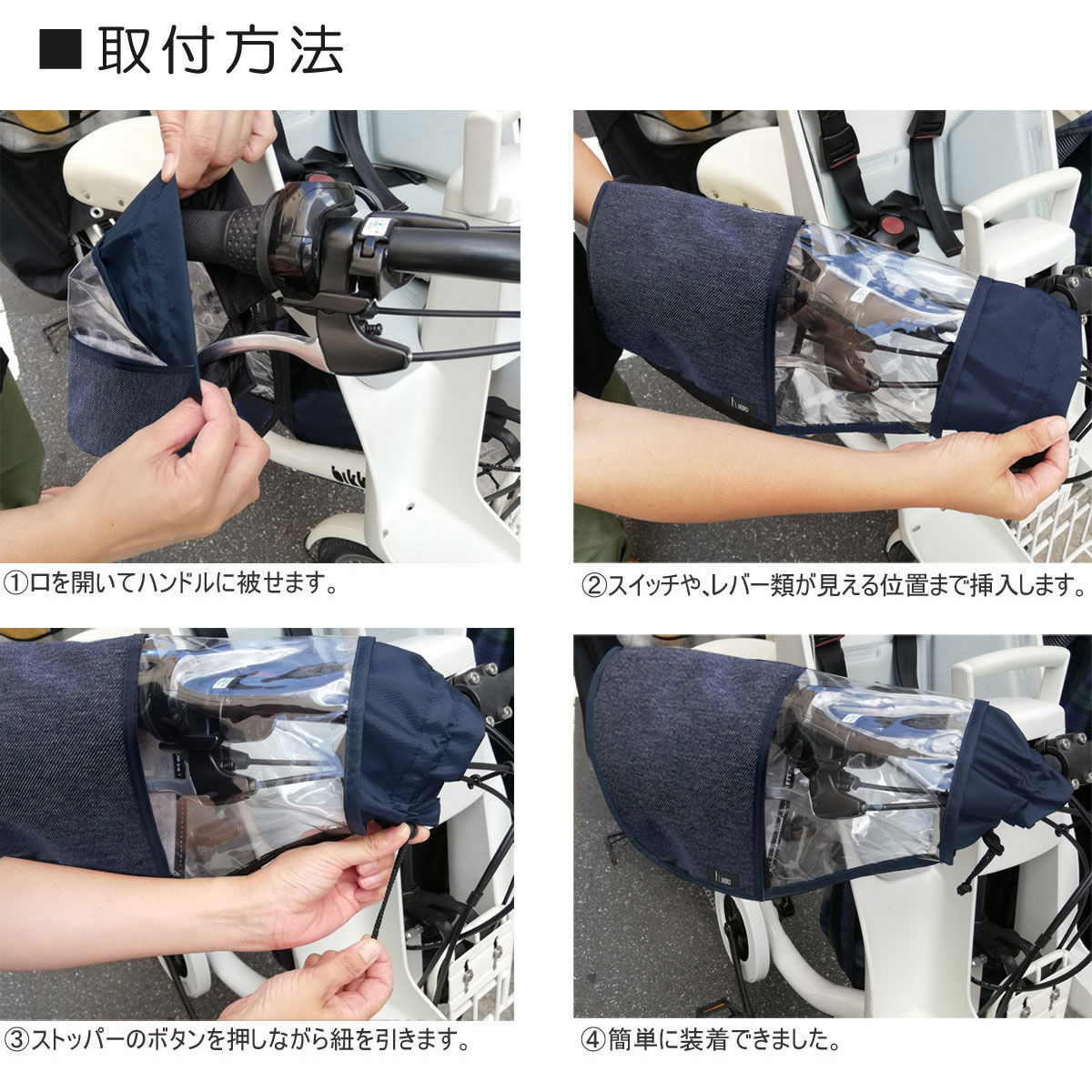 ■取付方法

①口を開いてハンドルに被せます。

②スイッチや、レバー類が見える位置まで挿入します。

③ストッパーのボタンを押しながら紐を引きます。

④簡単に装着できました。