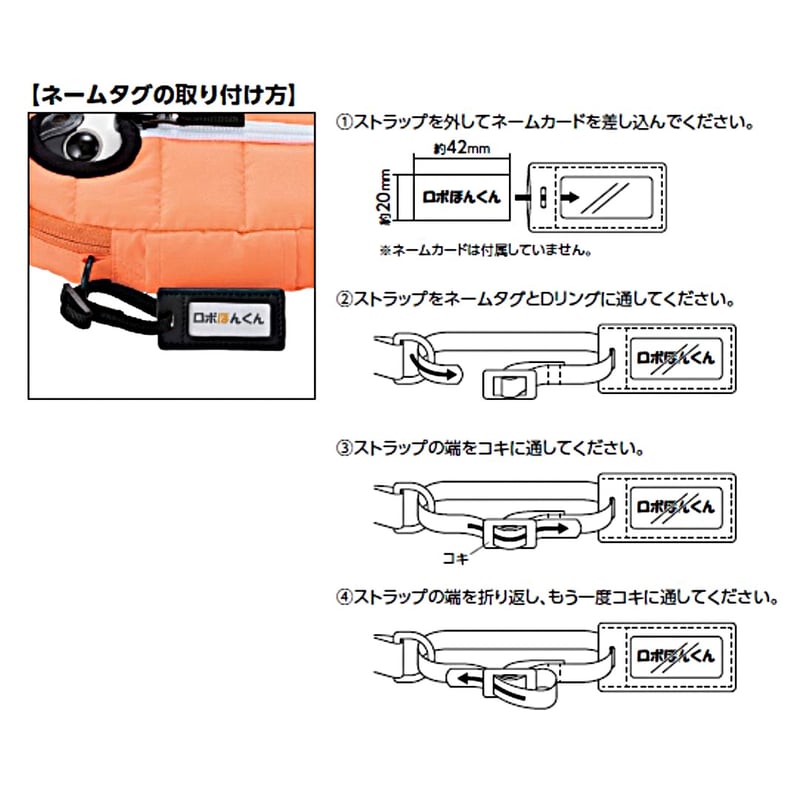 【ネームタグの取り付け方】

ロボほんくん

①ストラップを外してネームカードを差し込んでください。

約42mm

約20mm

ロボほんくん

※ネームカードは付属していません。

②ストラップをネームタグとDリングに通してください。

ロボほんくん

③ストラップの端をコキに通してください。

ロボほんくん

コキ

④ストラップの端を折り返し、もう一度コキに通してください。

ロボほんくん