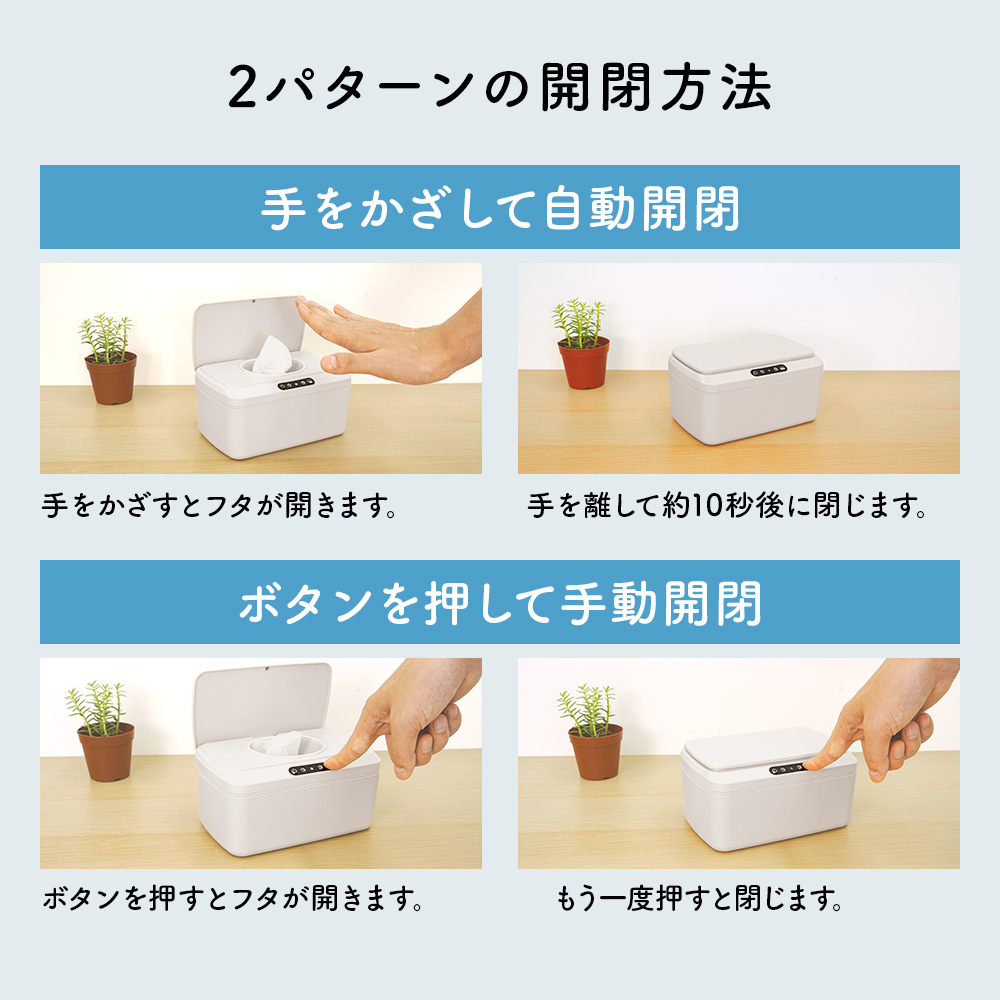 2パターンの開閉方法

手をかざして自動開閉

手をかざすとフタが開きます。

手を離して約10秒後に閉じます。

ボタンを押して手動開閉

ボタンを押すとフタが開きます。

もう一度押すと閉じます。