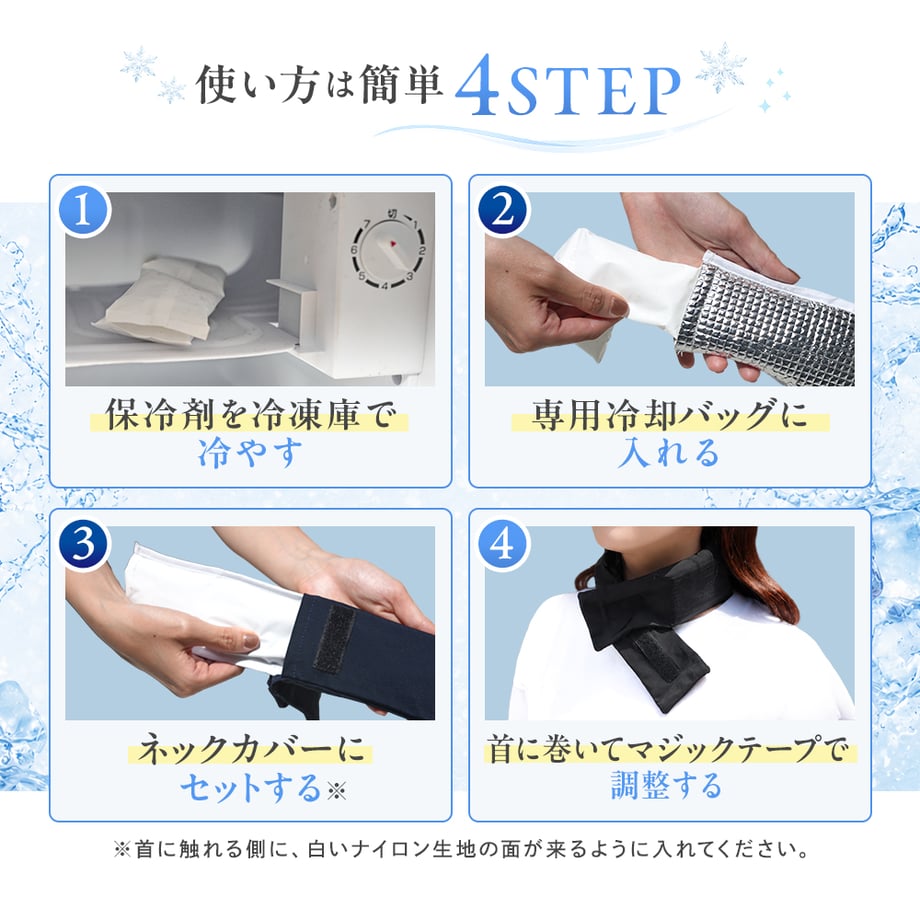 使い方は簡単4STEP

1
保冷剤を冷凍庫で
冷やす

2
専用冷却バッグに
入れる

3
ネックカバーに
セットする※

4
首に巻いてマジックテープで
調整する

※首に触れる側に、白いナイロン生地の面が来るように入れてください。