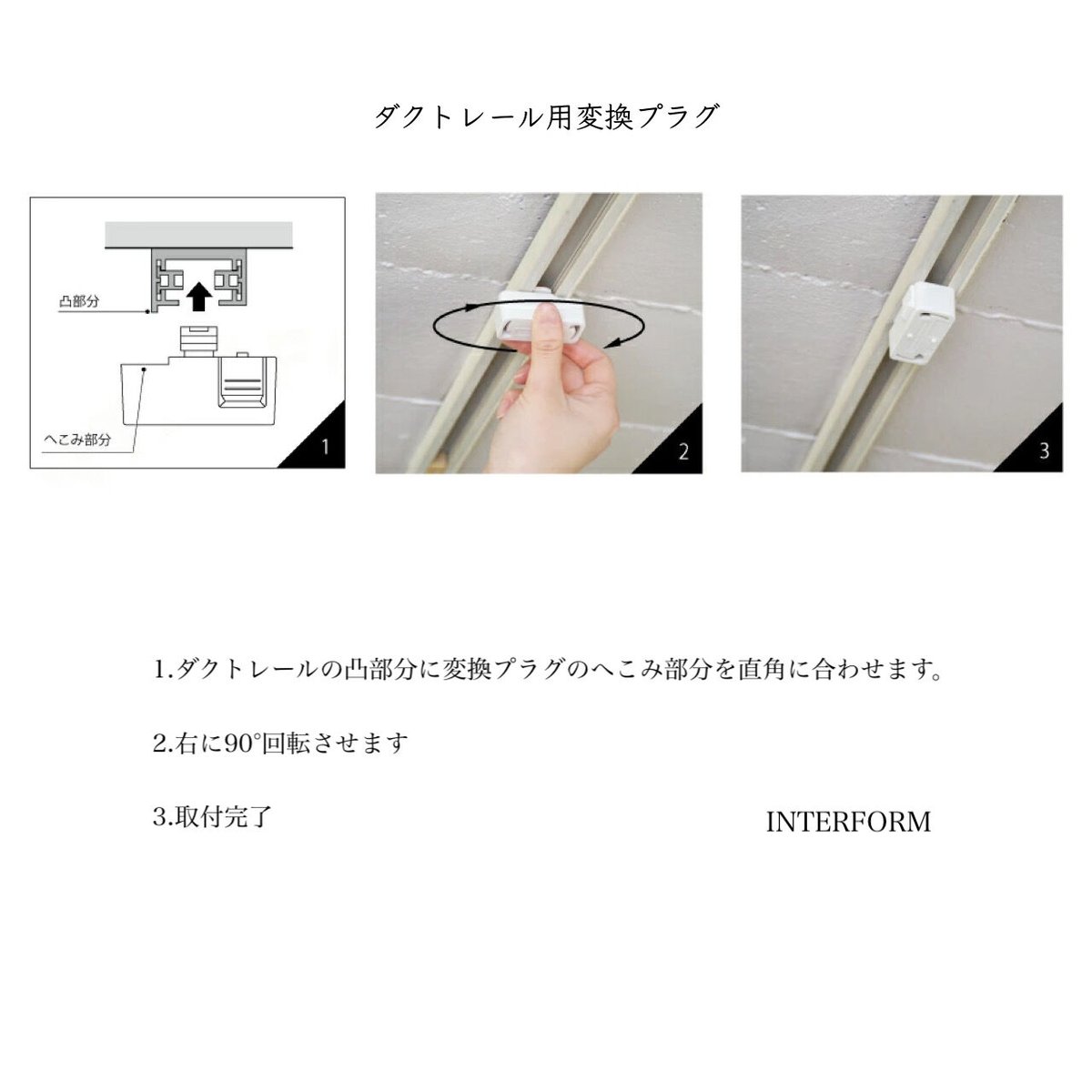 ダクトレール用変換プラグ

凸部分

へこみ部分

1

2

3

1.ダクトレールの凸部分に変換プラグのへこみ部分を直角に合わせます。

2.右に90°回転させます

3.取付完了

INTERFORM