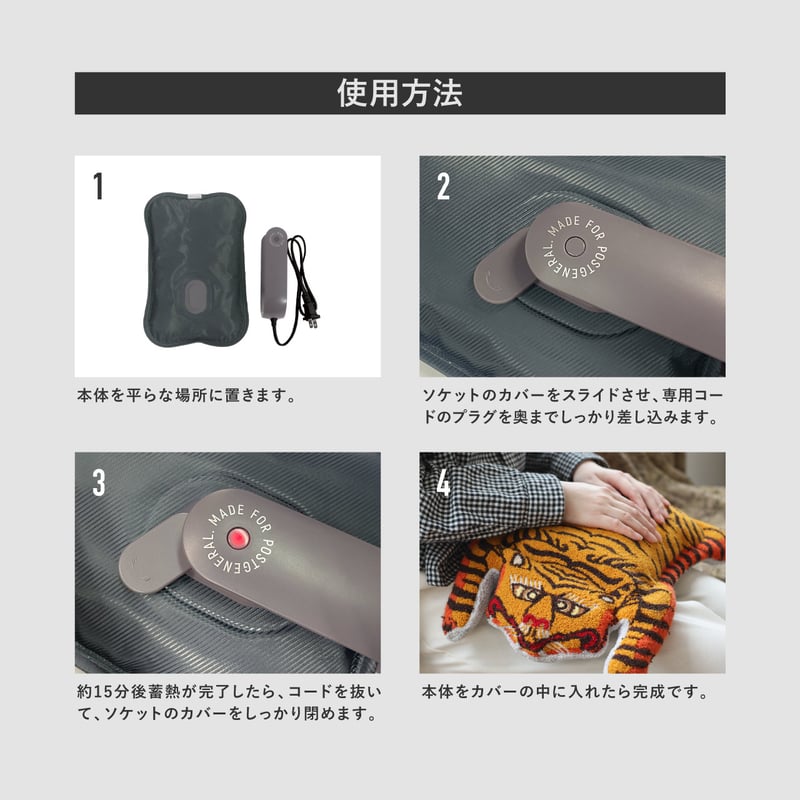 使用方法

1

本体を平らな場所に置きます。

2

MADE FOR POSTGENERAL.

ソケットのカバーをスライドさせ、専用コードのプラグを奥までしっかり差し込みます。

3

MADE FOR POSTGENERAL.

約15分後蓄熱が完了したら、コードを抜いて、ソケットのカバーをしっかり閉めます。

4

本体をカバーの中に入れたら完成です。