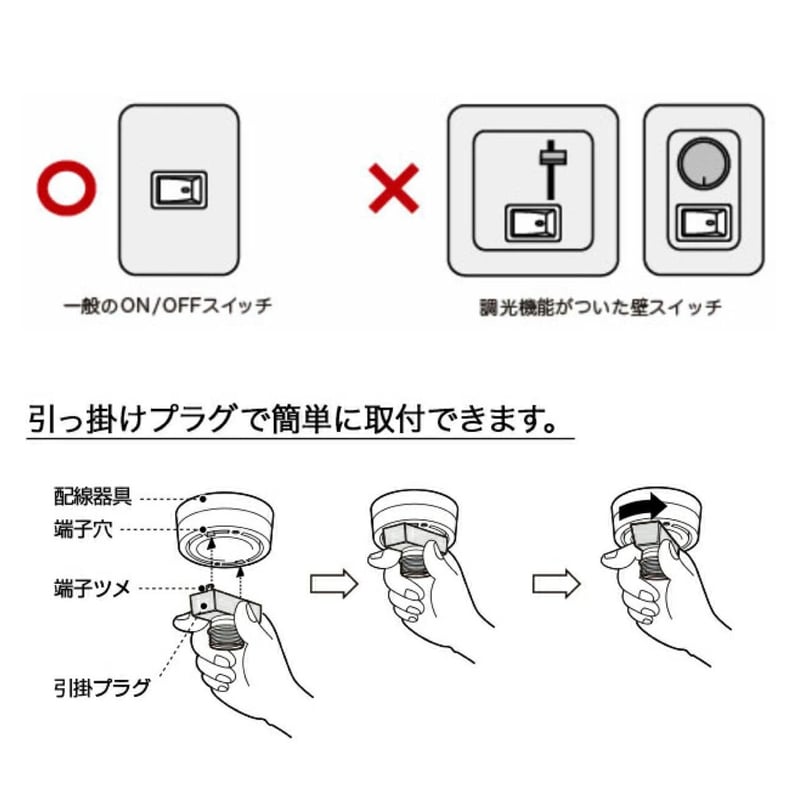 一般のON/OFFスイッチ

調光機能がついた壁スイッチ

引っ掛けプラグで簡単に取付できます。

配線器具

端子穴

端子ツメ

引掛プラグ