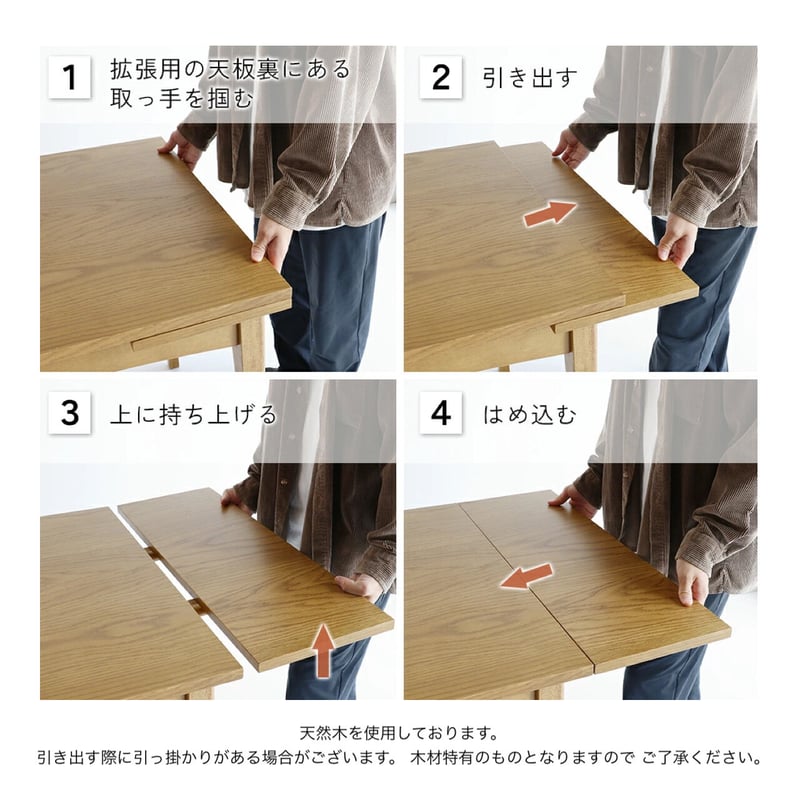 1 拡張用の天板裏にある取っ手を掴む

2 引き出す

3 上に持ち上げる

4 はめ込む

天然木を使用しております。
引き出す際に引っ掛かりがある場合がございます。 木材特有のものとなりますので ご了承ください。