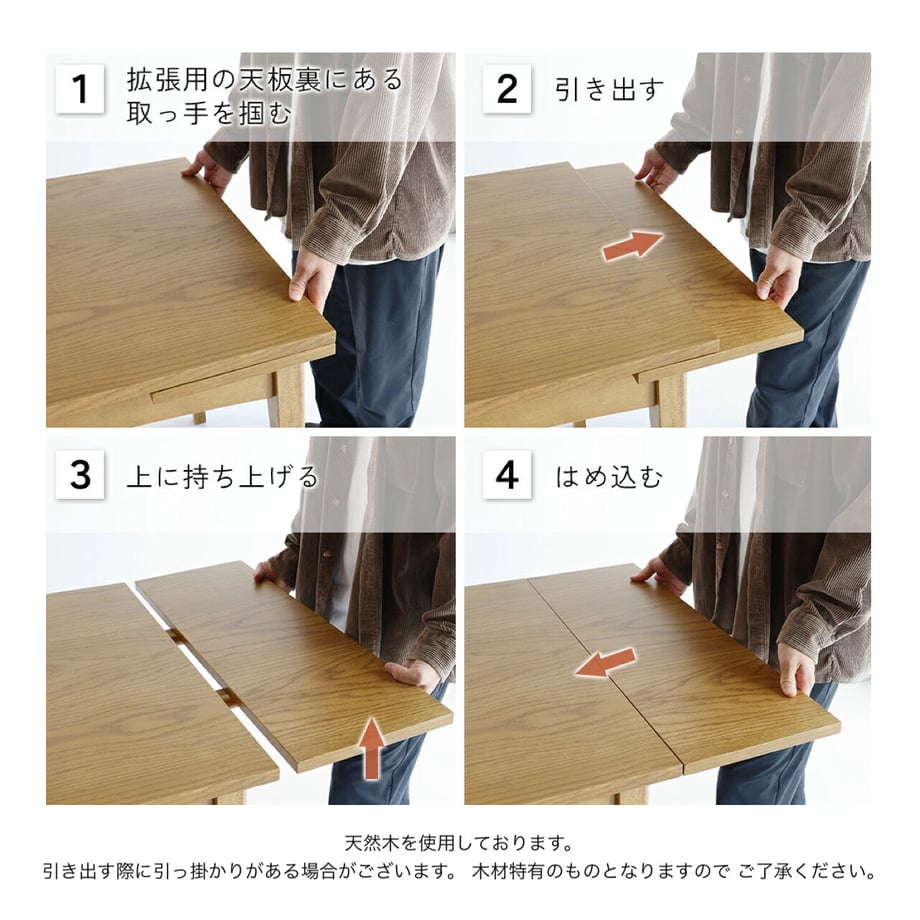 1 拡張用の天板裏にある取っ手を掴む

2 引き出す

3 上に持ち上げる

4 はめ込む

天然木を使用しております。
引き出す際に引っ掛かりがある場合がございます。 木材特有のものとなりますので ご了承ください。