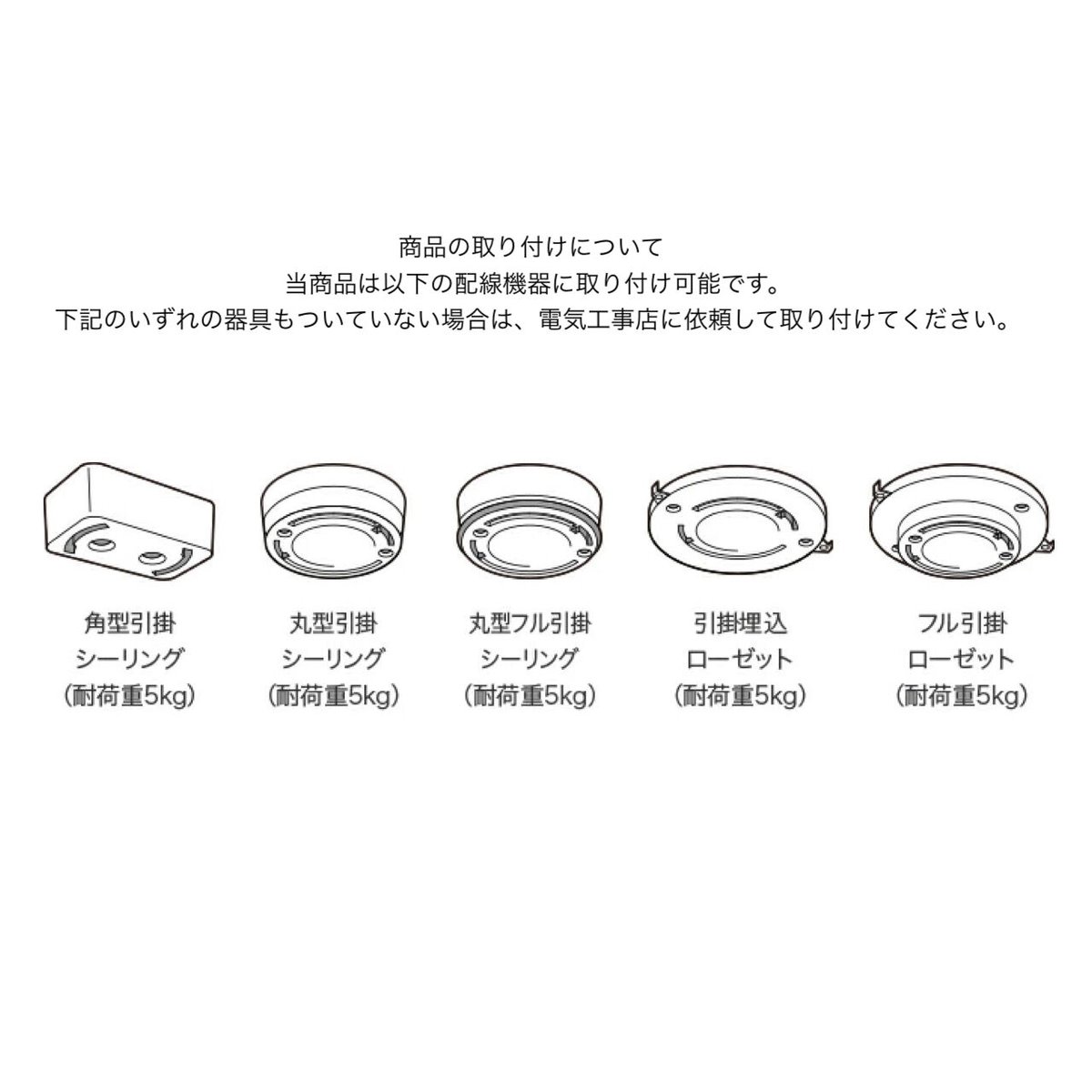 商品の取り付けについて
当商品は以下の配線機器に取り付け可能です。
下記のいずれの器具もついていない場合は、電気工事店に依頼して取り付けてください。

角型引掛
シーリング
(耐荷重5kg)

丸型引掛
シーリング
(耐荷重5kg)

丸型フル引掛
シーリング
(耐荷重5kg)

引掛埋込
ローゼット
(耐荷重5kg)

フル引掛
ローゼット
(耐荷重5kg)