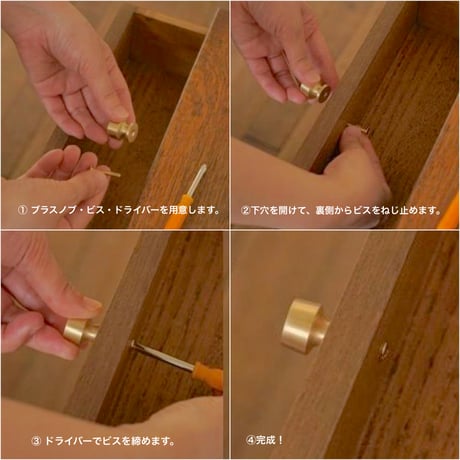 ① ブラスノブ・ビス・ドライバーを用意します。

②下穴を開けて、裏側からビスをねじ止めます。

③ ドライバーでビスを締めます。

④完成！