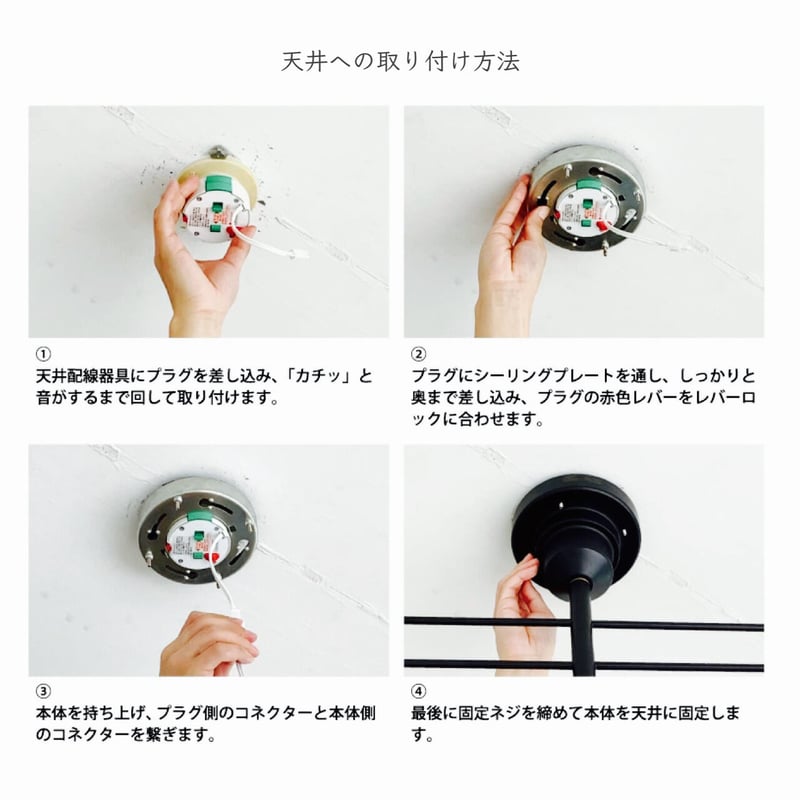 天井への取り付け方法

①
天井配線器具にプラグを差し込み、「カチッ」と音がするまで回して取り付けます。

②
プラグにシーリングプレートを通し、しっかりと奥まで差し込み、プラグの赤色レバーをレバーロックに合わせます。

③
本体を持ち上げ、プラグ側のコネクターと本体側のコネクターを繋ぎます。

④
最後に固定ネジを締めて本体を天井に固定します。