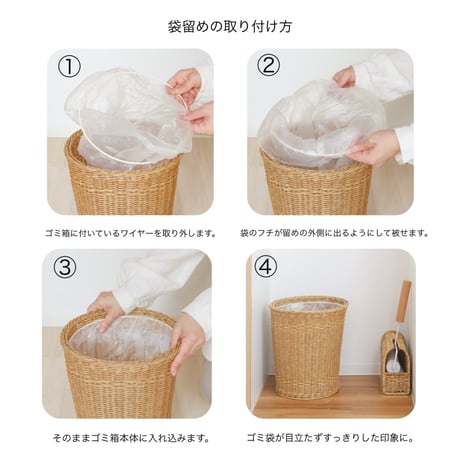 袋留めの取り付け方

①

ゴミ箱に付いているワイヤーを取り外します。

②

袋のフチが留めの外側に出るようにして被せます。

③

そのままゴミ箱本体に入れ込みます。

④

ゴミ袋が目立たずすっきりした印象に。