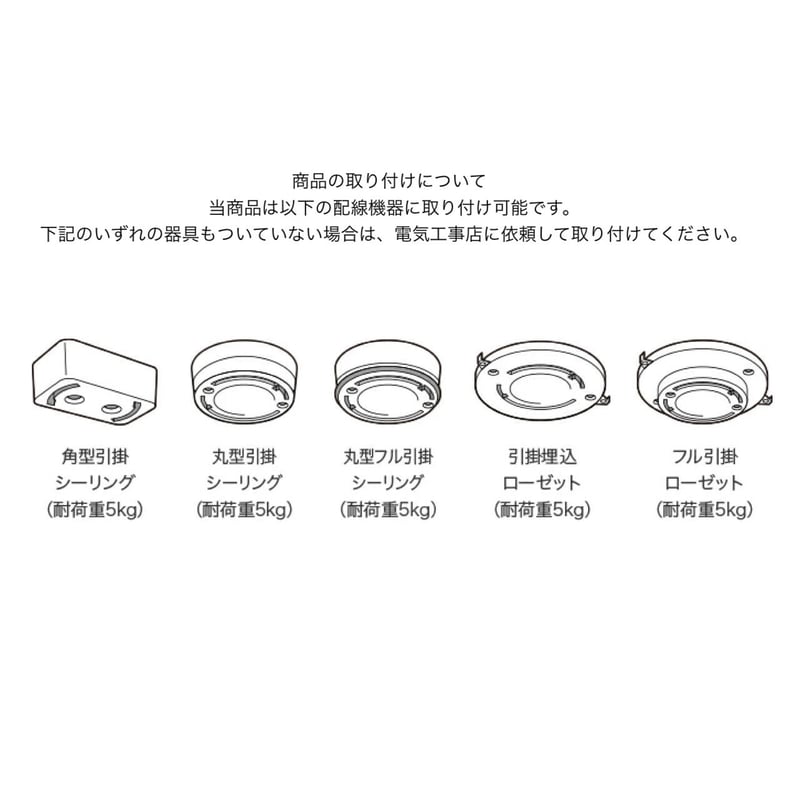 商品の取り付けについて
当商品は以下の配線機器に取り付け可能です。
下記のいずれの器具もついていない場合は、電気工事店に依頼して取り付けてください。

角型引掛
シーリング
(耐荷重5kg)

丸型引掛
シーリング
(耐荷重5kg)

丸型フル引掛
シーリング
(耐荷重5kg)

引掛埋込
ローゼット
(耐荷重5kg)

フル引掛
ローゼット
(耐荷重5kg)