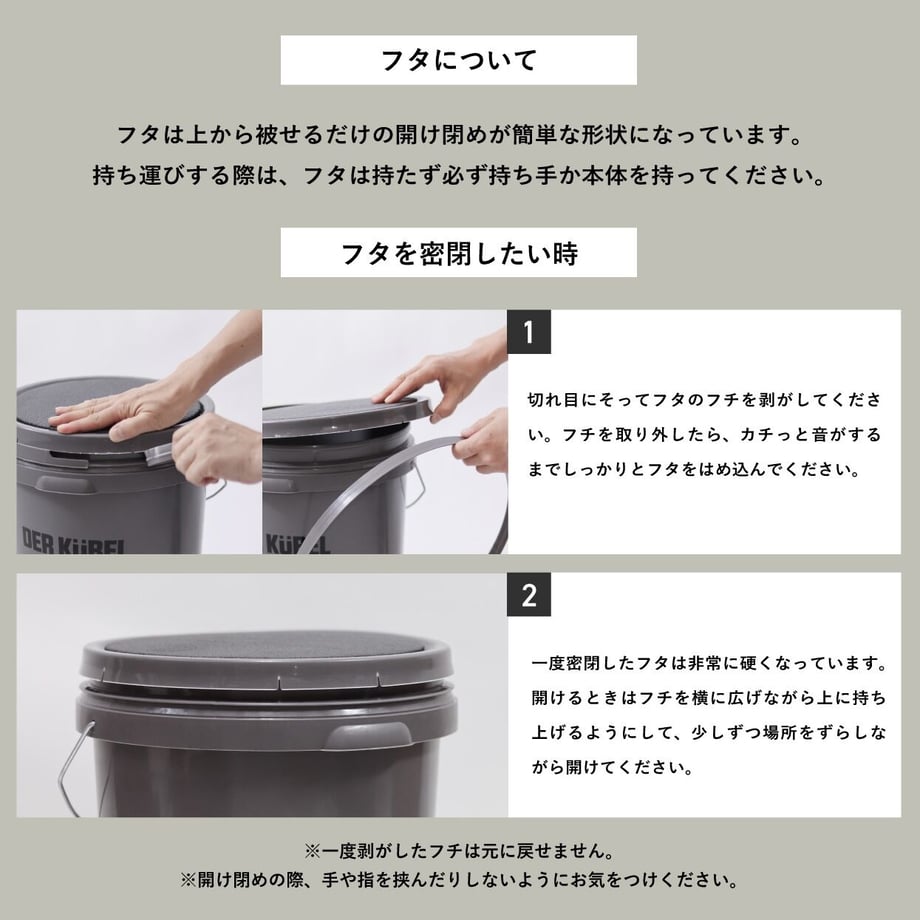 フタについて

フタは上から被せるだけの開け閉めが簡単な形状になっています。
持ち運びする際は、フタは持たず必ず持ち手か本体を持ってください。

フタを密閉したい時

DER KüBEL

KüBEL

1

切れ目にそってフタのフチを剥がしてください。フチを取り外したら、カチっと音がするまでしっかりとフタをはめ込んでください。

2

一度密閉したフタは非常に硬くなっています。開けるときはフチを横に広げながら上に持ち上げるようにして、少しずつ場所をずらしながら開けてください。

※一度剥がしたフチは元に戻せません。
※開け閉めの際、手や指を挟んだりしないようにお気をつけください。