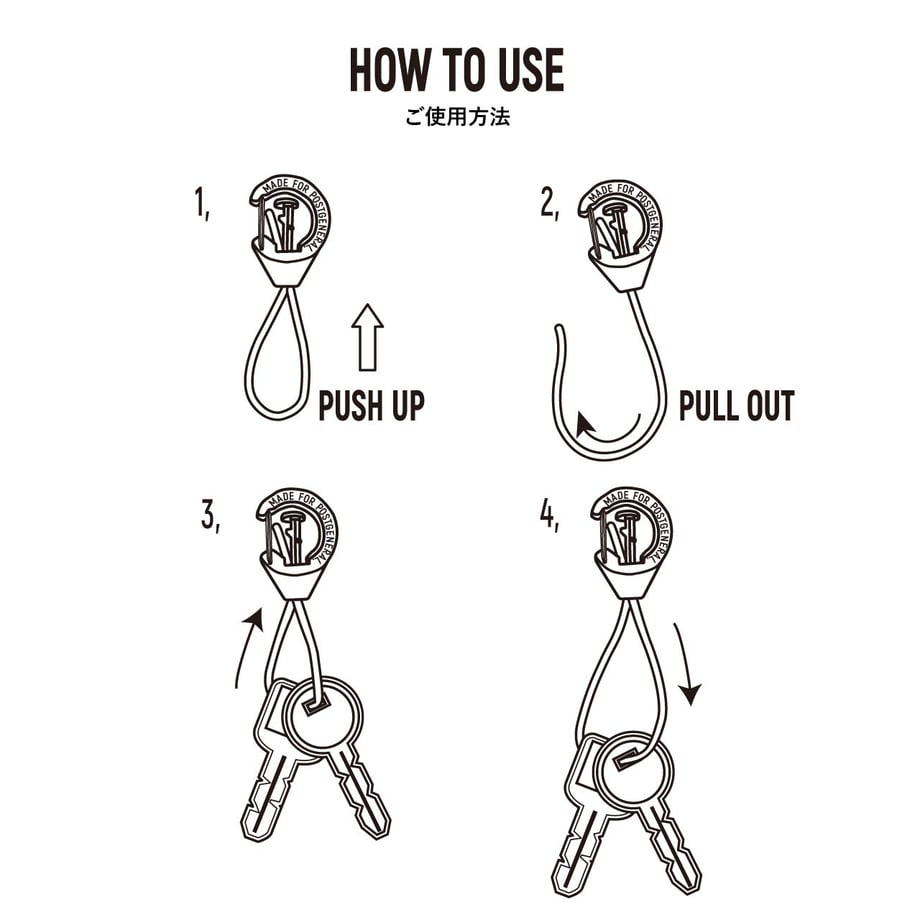 HOW TO USE
ご使用方法

1,
MADE FOR POSTGENERAL
PUSH UP

2,
MADE FOR POSTGENERAL
PULL OUT

3,
MADE FOR POSTGENERAL

4,
MADE FOR POSTGENERAL