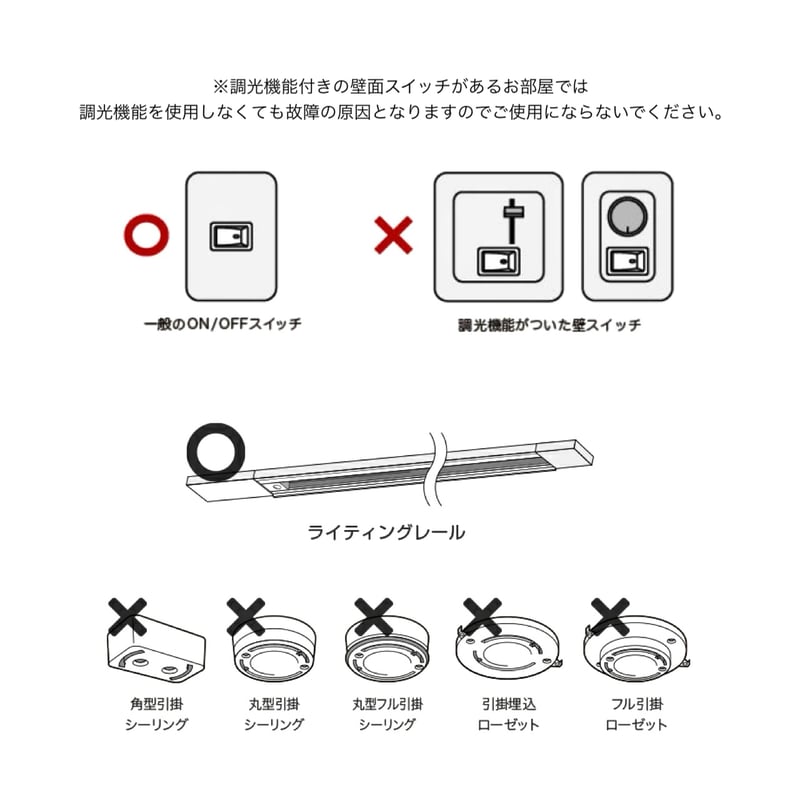 ※調光機能付きの壁面スイッチがあるお部屋では
調光機能を使用しなくても故障の原因となりますのでご使用にならないでください。

一般のON/OFFスイッチ

調光機能がついた壁スイッチ

ライティングレール

角型引掛
シーリング

丸型引掛
シーリング

丸型フル引掛
シーリング

引掛埋込
ローゼット

フル引掛
ローゼット