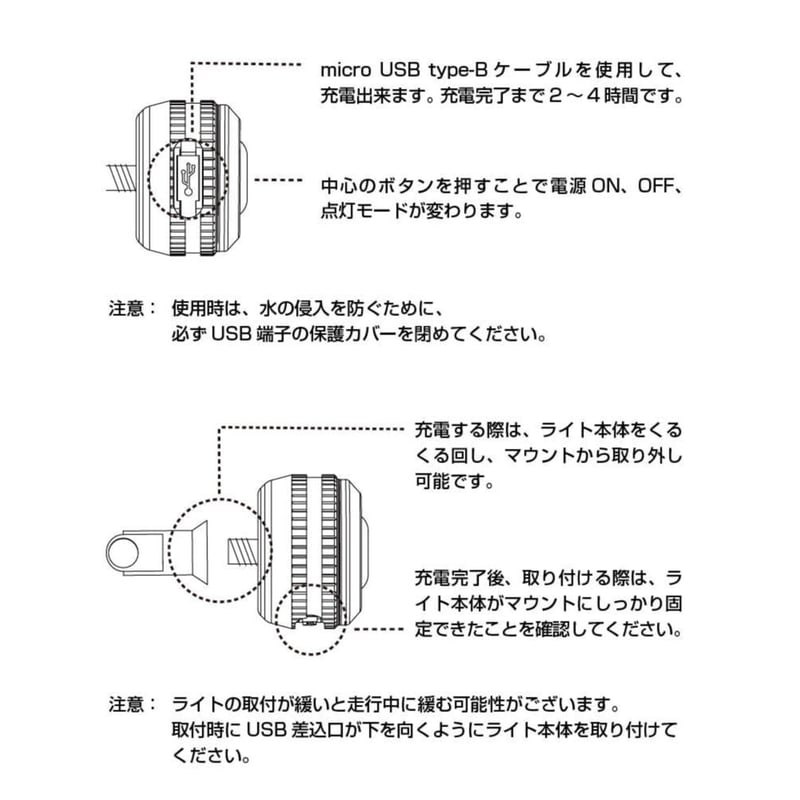 micro USB type-B ケーブルを使用して、充電出来ます。充電完了まで２～４時間です。

中心のボタンを押すことで電源 ON、OFF、点灯モードが変わります。

注意： 使用時は、水の侵入を防ぐために、必ず USB 端子の保護カバーを閉めてください。

充電する際は、ライト本体をくるくる回し、マウントから取り外し可能です。

充電完了後、取り付ける際は、ライト本体がマウントにしっかり固定できたことを確認してください。

注意： ライトの取付が緩いと走行中に緩む可能性がございます。取付時に USB 差込口が下を向くようにライト本体を取り付けてください。