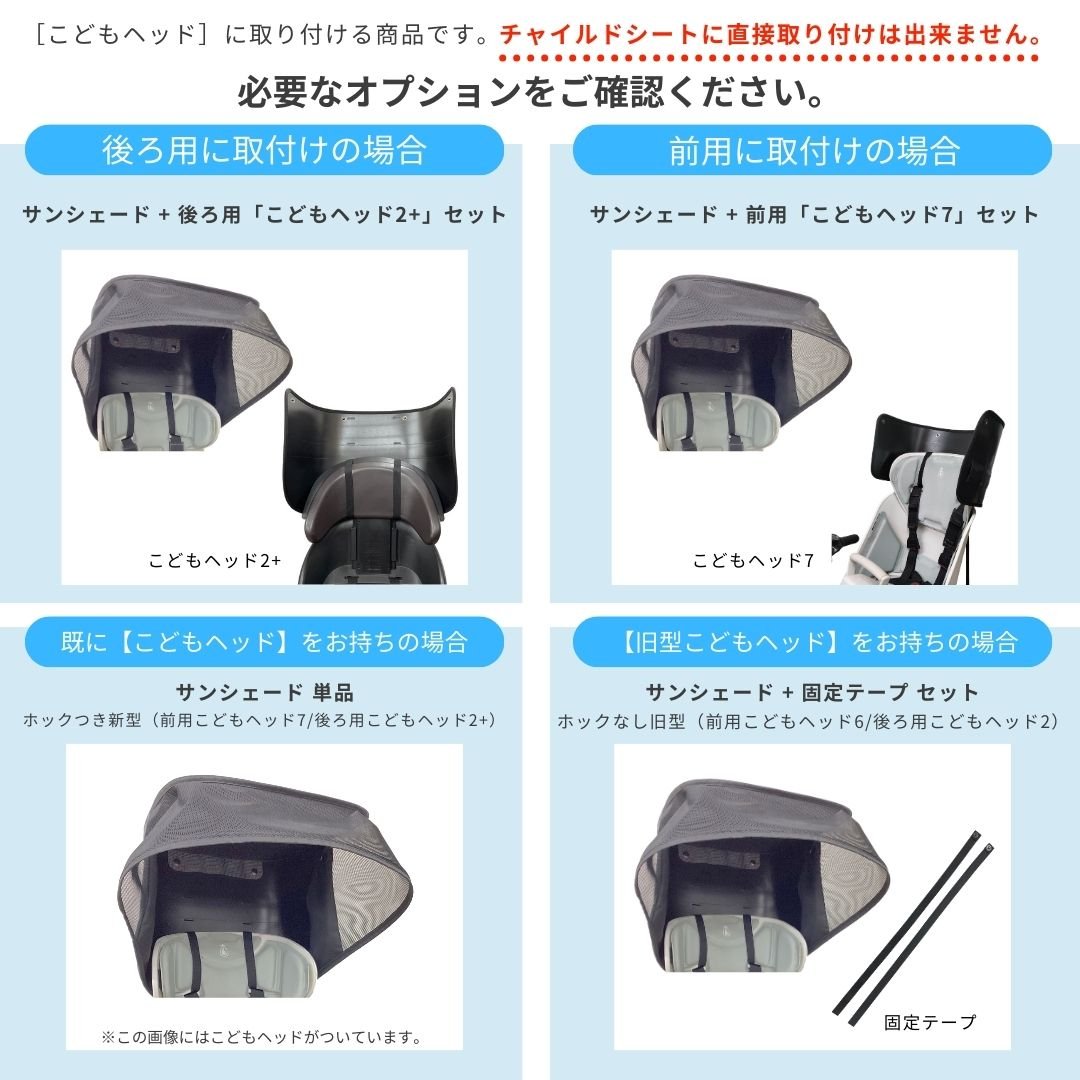 ［こどもヘッド］に取り付ける商品です。チャイルドシートに直接取り付けは出来ません。

必要なオプションをご確認ください。

後ろ用に取付けの場合

サンシェード + 後ろ用「こどもヘッド2+」セット

こどもヘッド2+

前用に取付けの場合

サンシェード + 前用「こどもヘッド7」セット

こどもヘッド7

既に【こどもヘッド】をお持ちの場合

サンシェード 単品

ホックつき新型（前用こどもヘッド7/後ろ用こどもヘッド2+）

※この画像にはこどもヘッドがついています。

【旧型こどもヘッド】をお持ちの場合

サンシェード + 固定テープ セット

ホックなし旧型（前用こどもヘッド6/後ろ用こどもヘッド2）

固定テープ